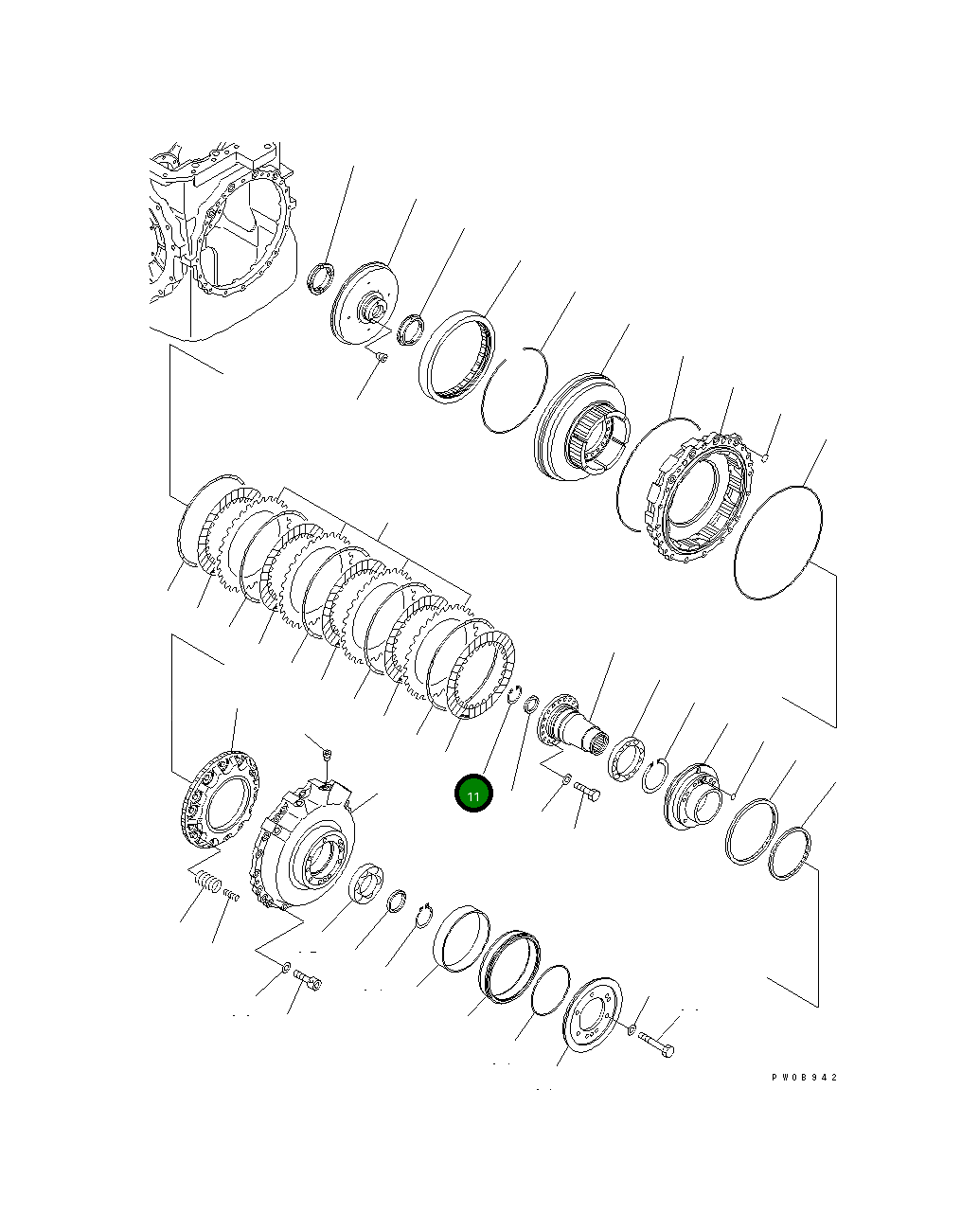 11

PW08942