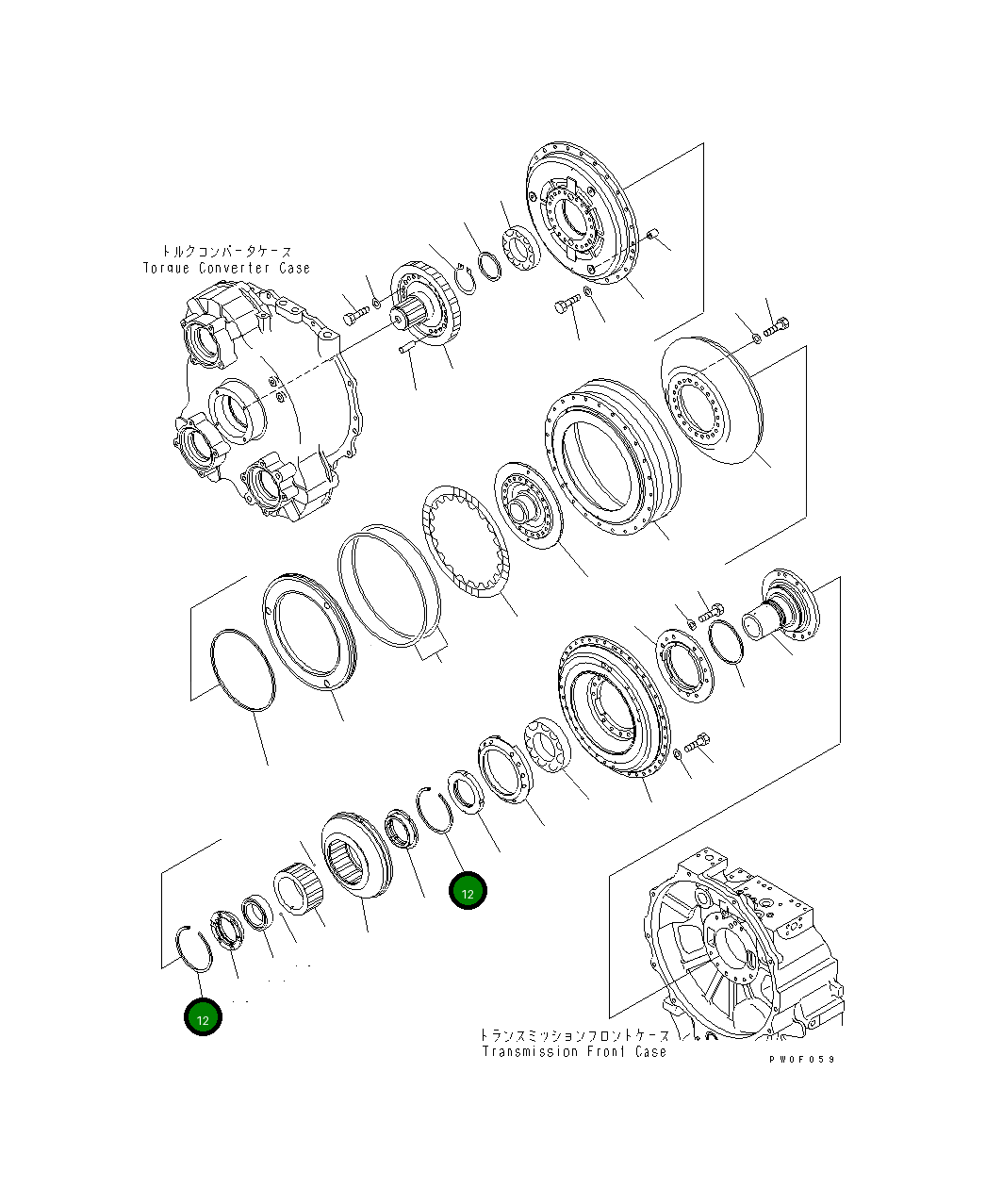 トルクコンバータケース
Torque Converter Case

12

12

トランスミッションフロントケース
Transmission Front Case

PW0F059