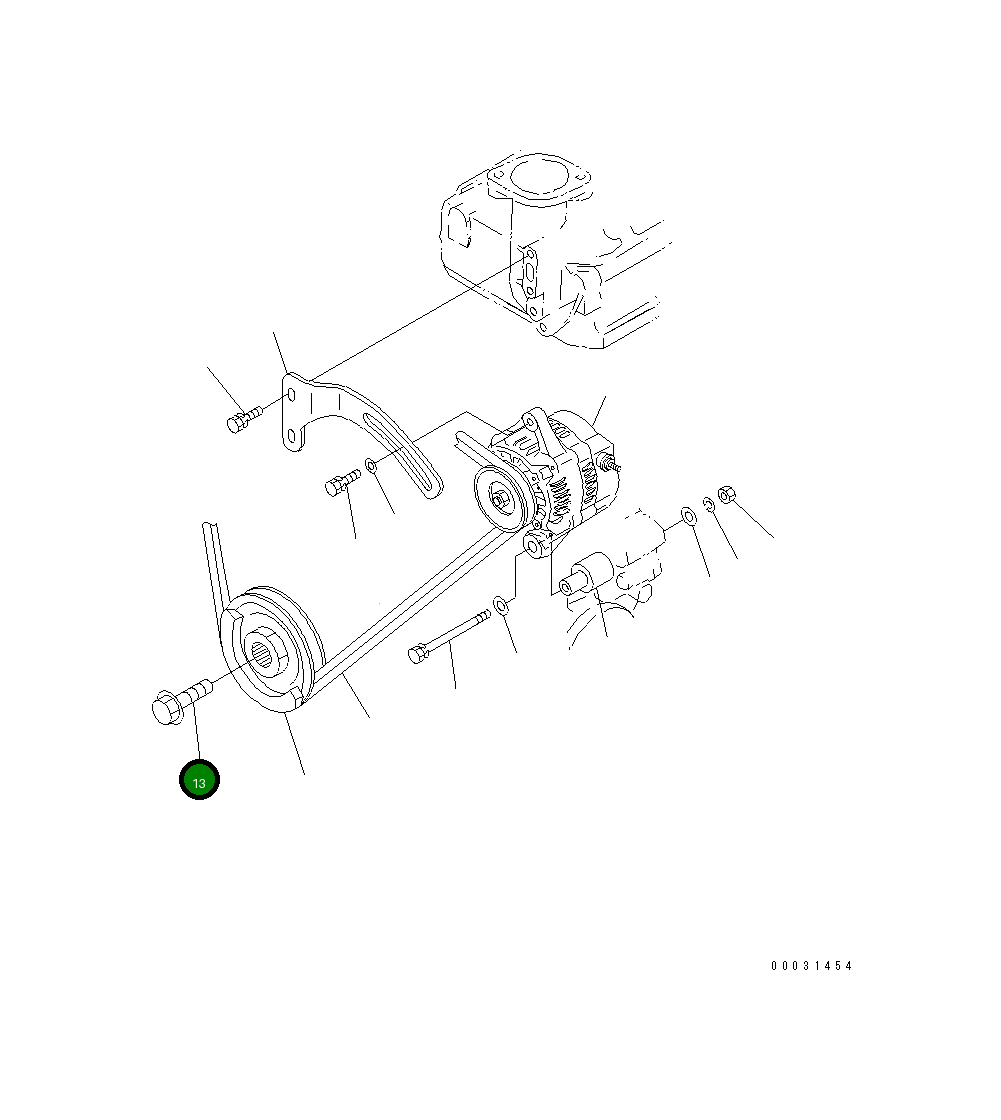 13

00031454