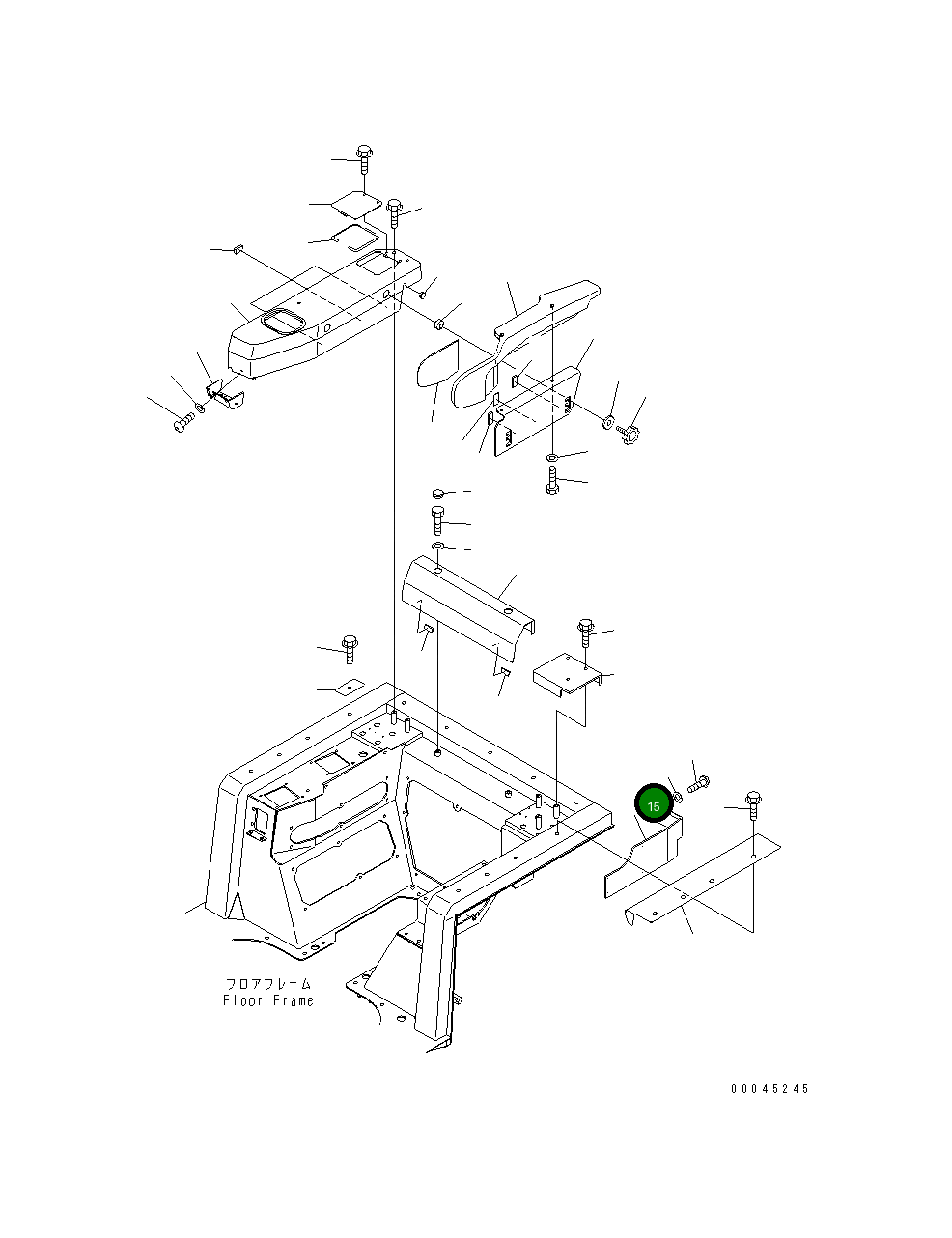 15

フロアフレーム
Floor Frame

00045245