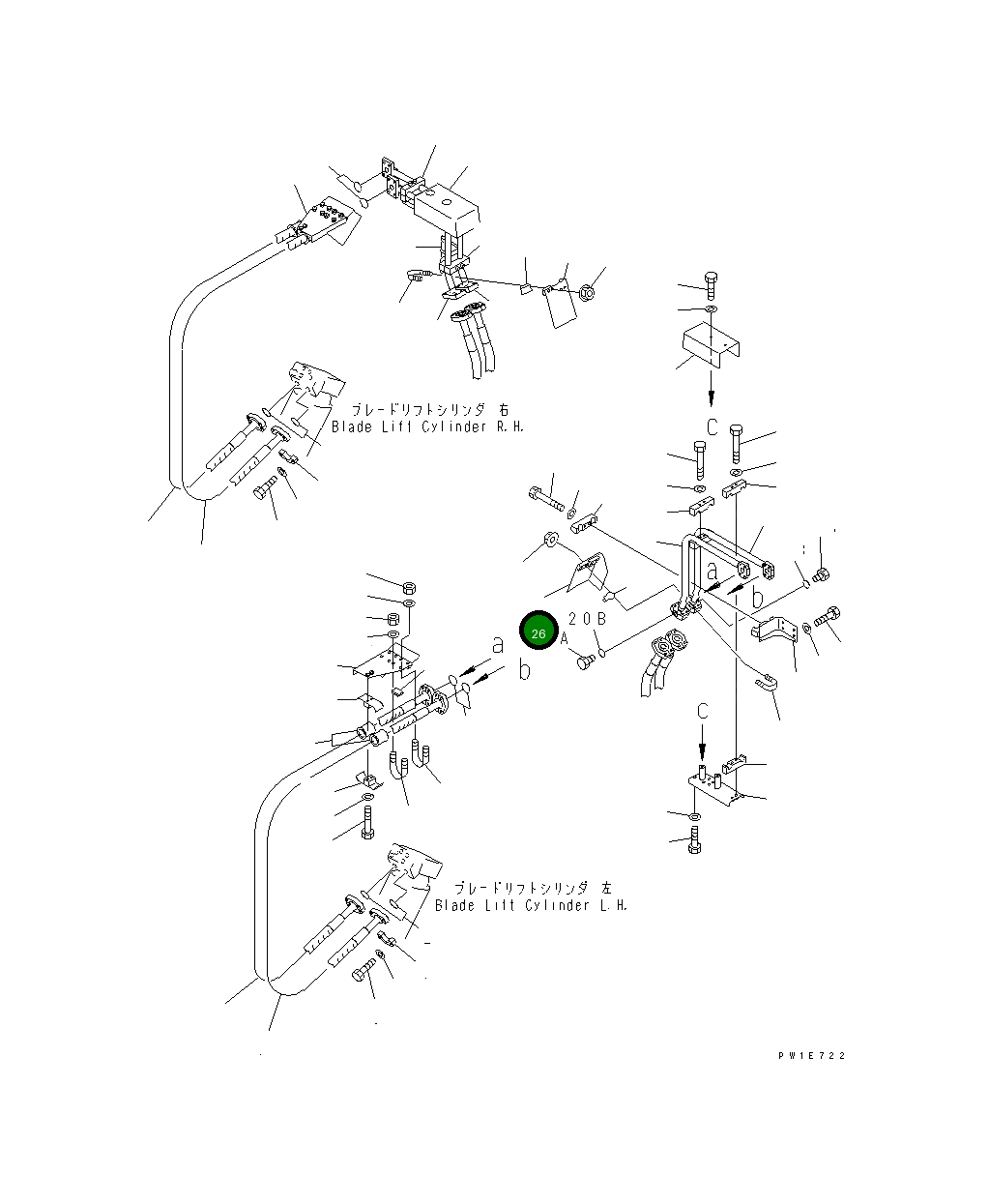 ブレードリフトシリンダ 右
Blade Lift Cylinder R.H.

C

a

b

26

20B
A

a

b

C

ブレードリフトシリンダ 左
Blade Lift Cylinder L.H.

PW1E722