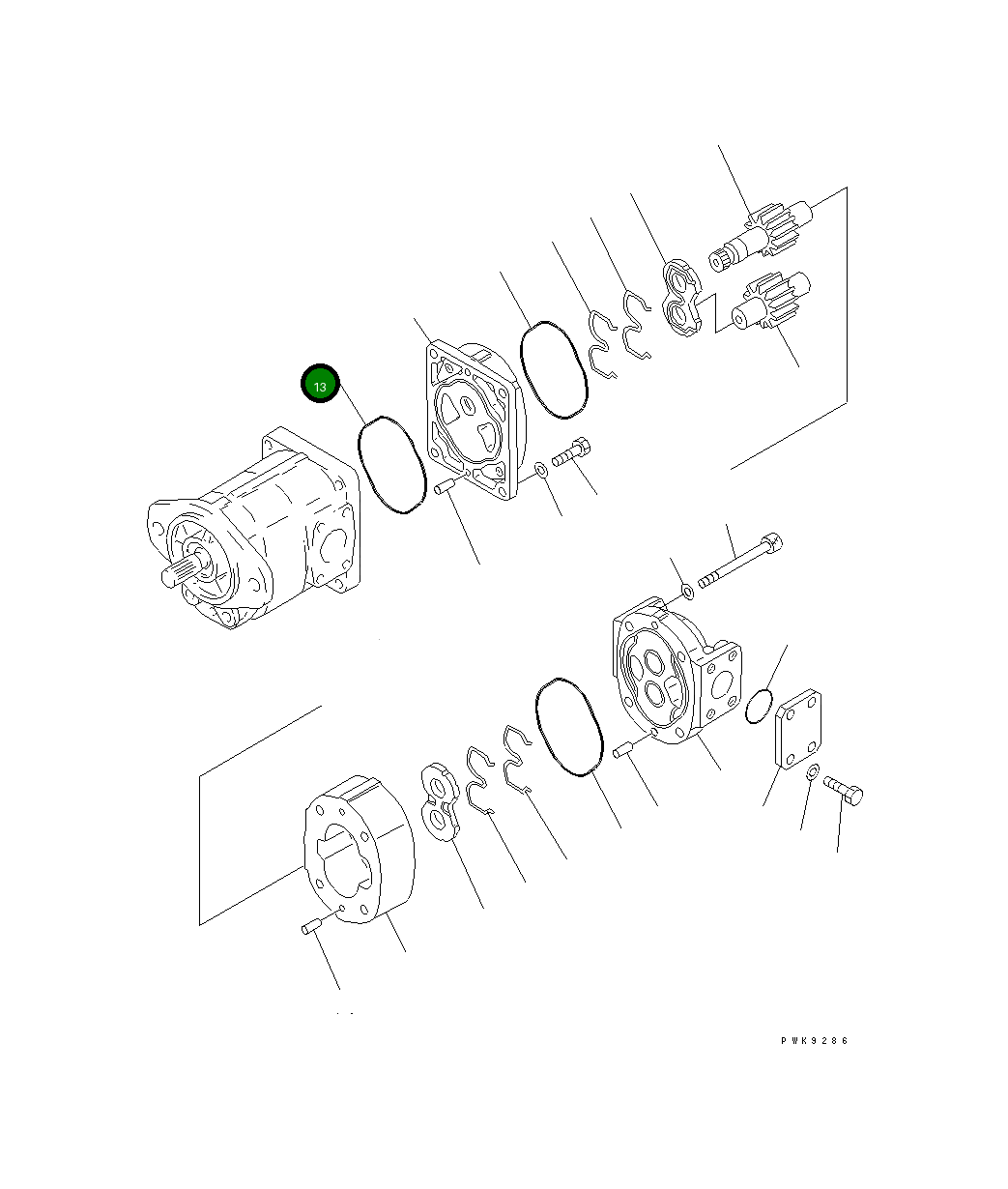 13

PWK9286