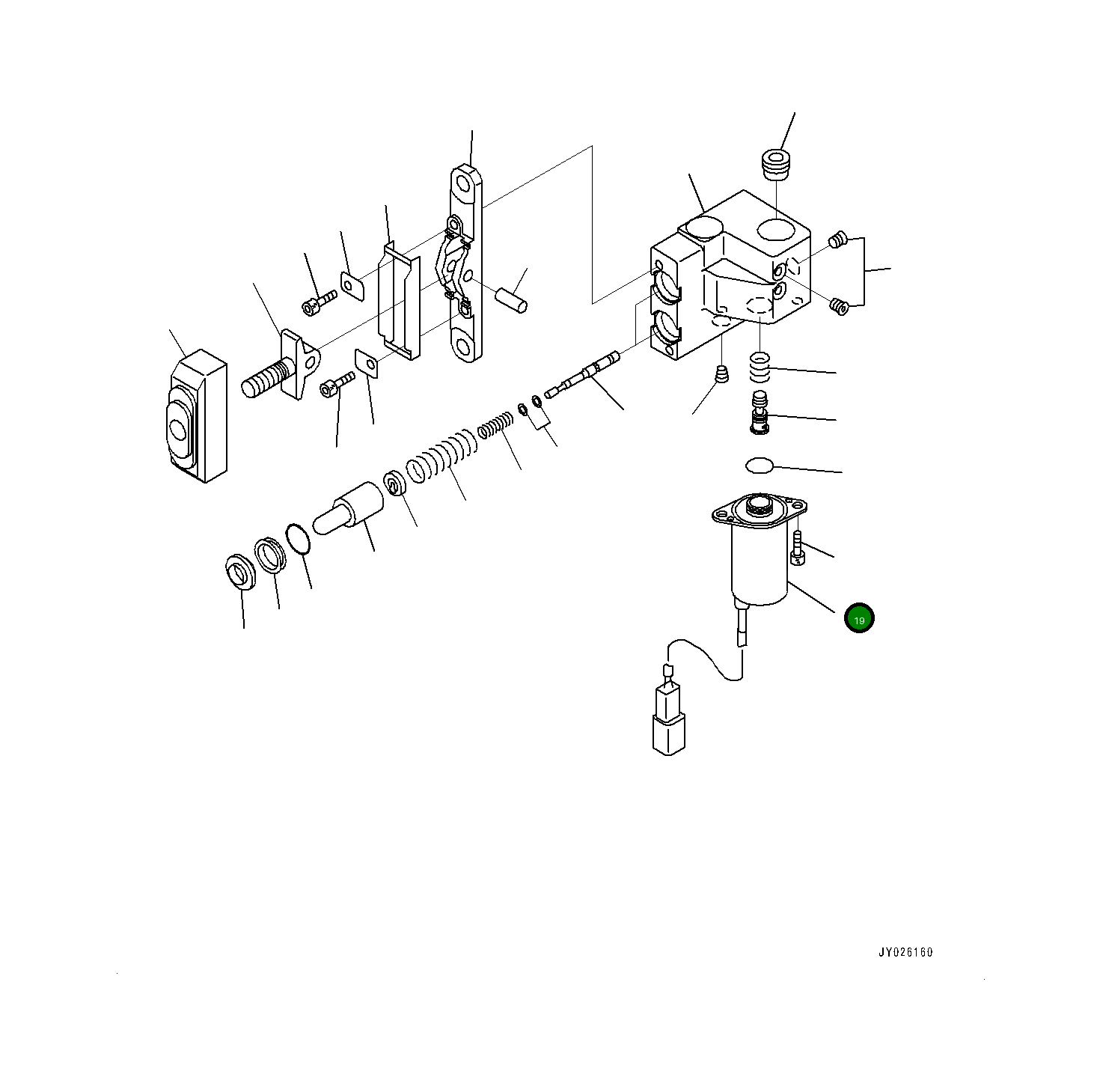 19

JY026160