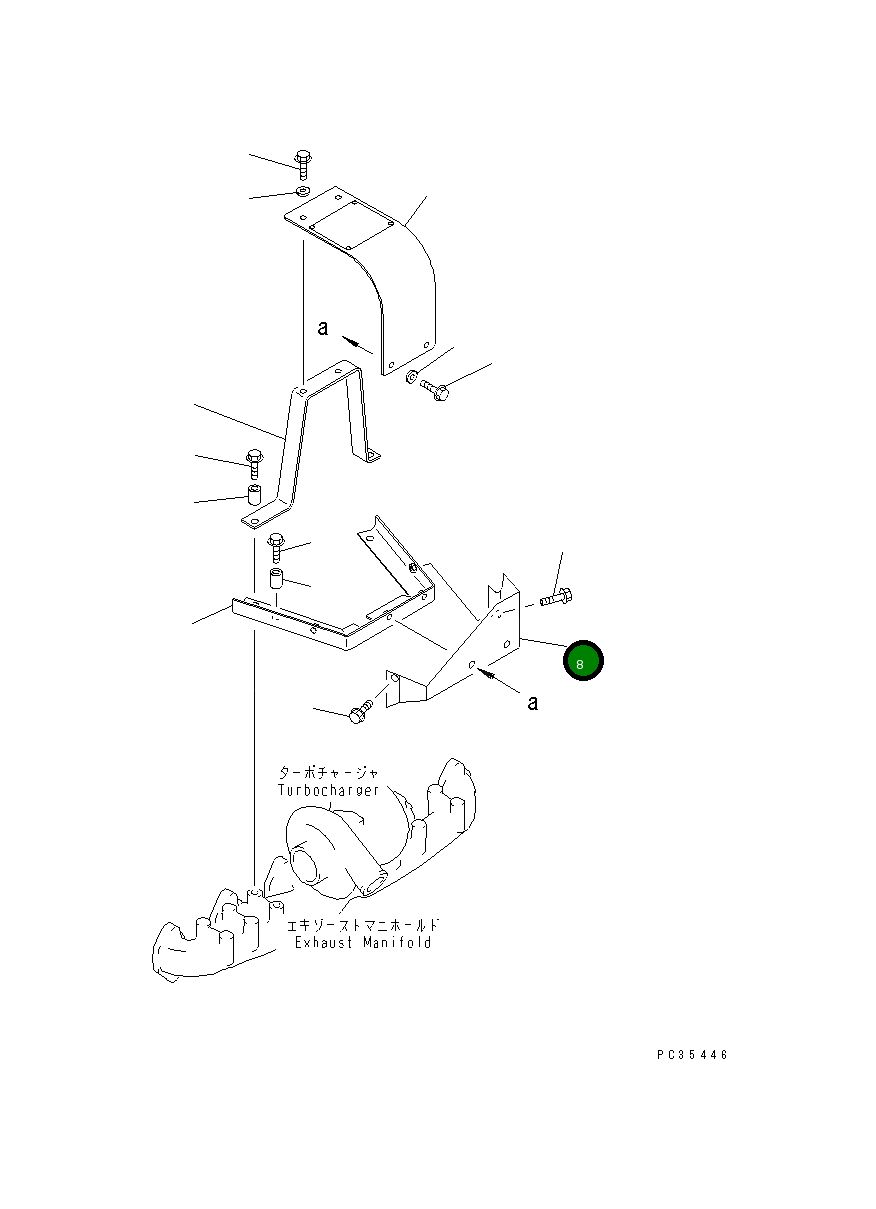 a

8

a

ターボチャージャ
Turbocharger

エキゾーストマニホールド
Exhaust Manifold

PC35446