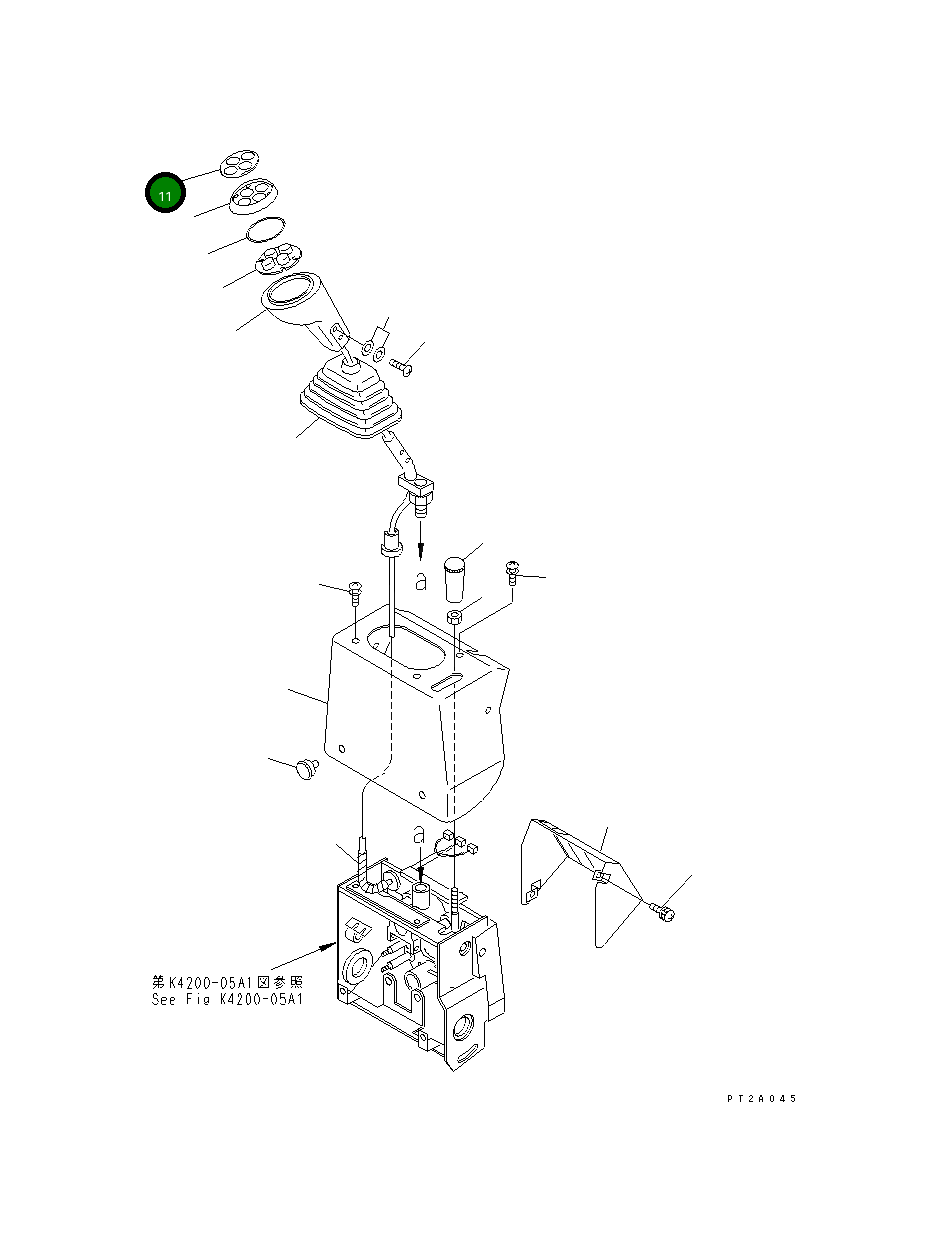 11

a

a

第K4200-05A1図参照
See Fig K4200-05A1

PT2A045