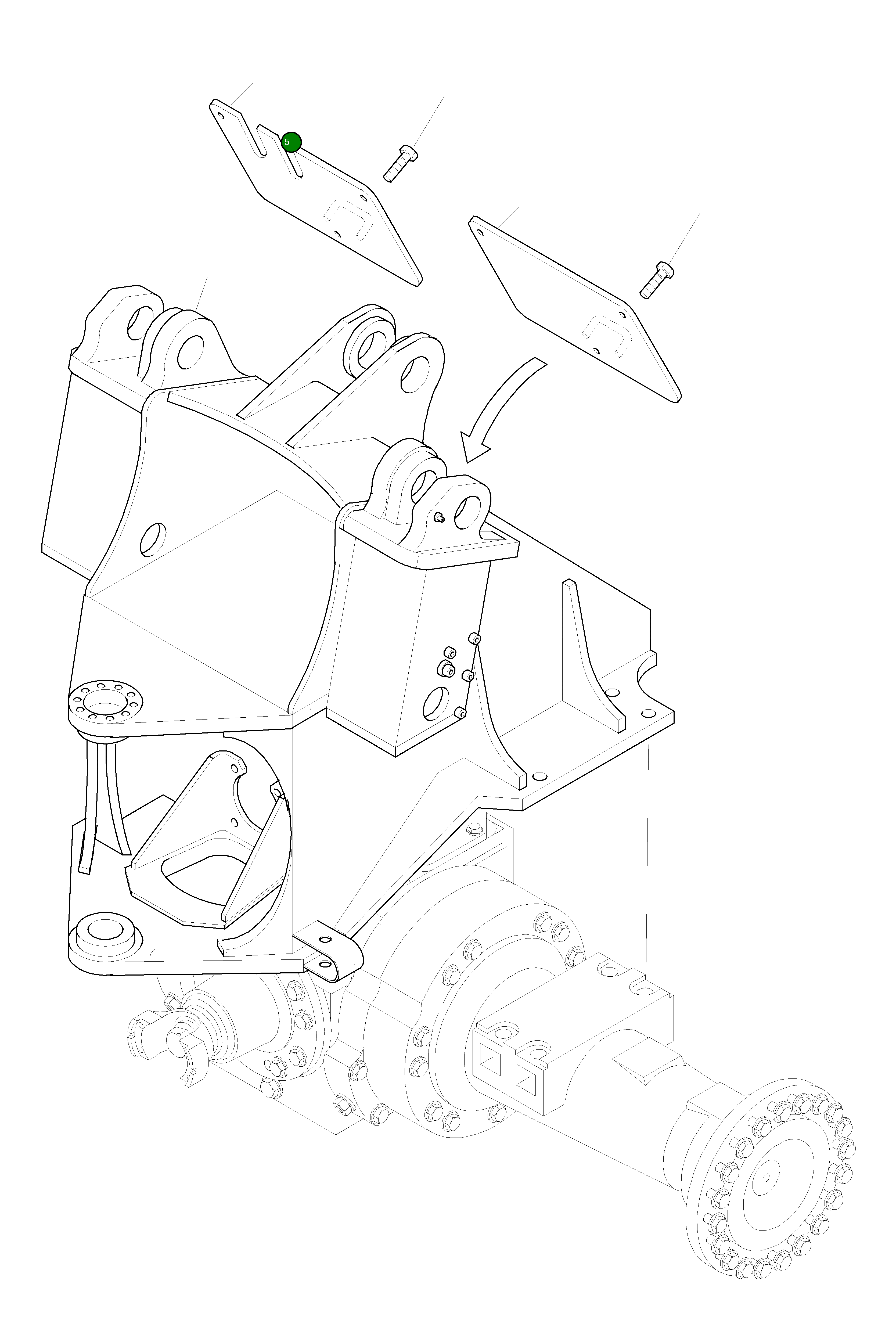 5