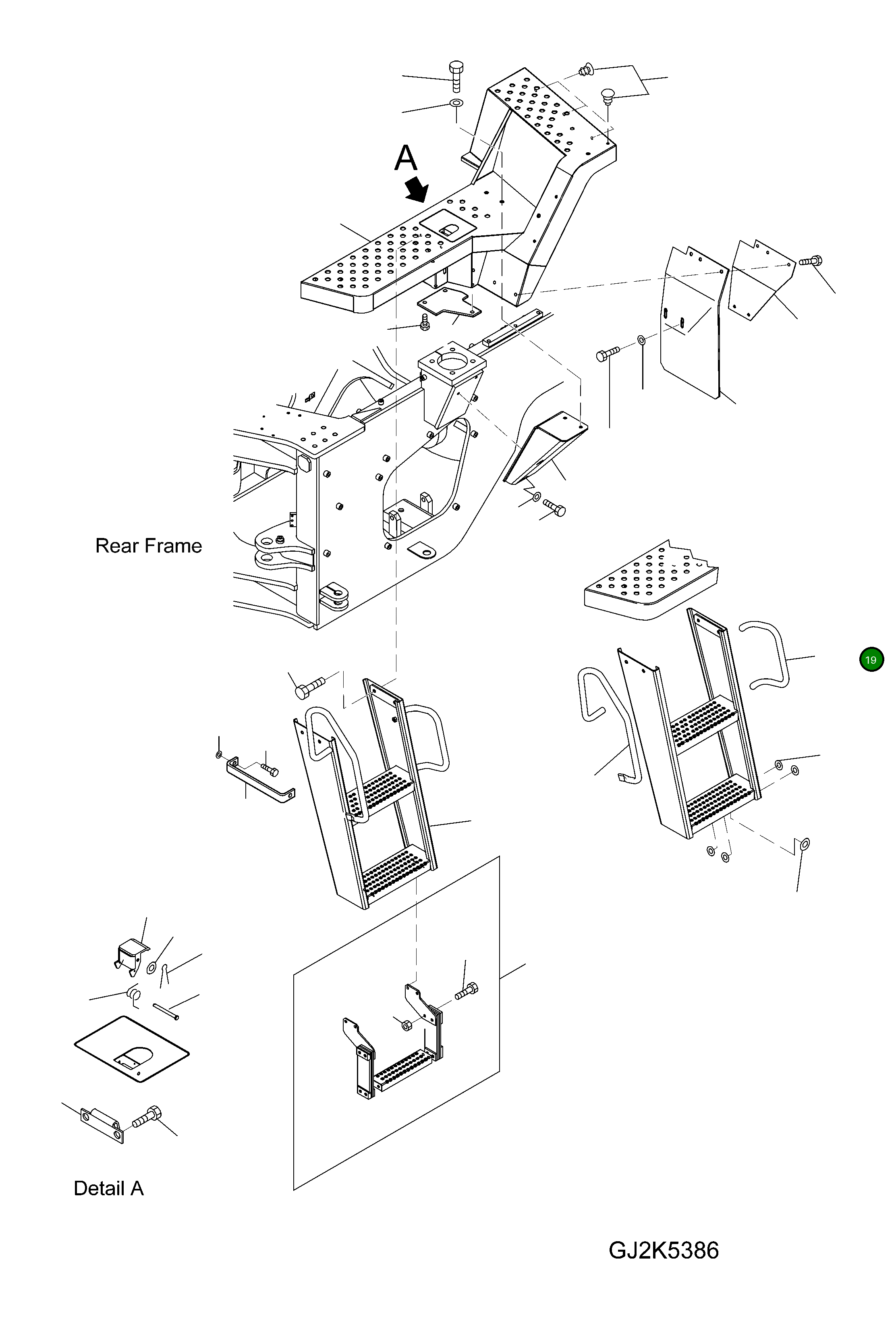 A

Rear Frame

19

Detail A

GJ2K5386