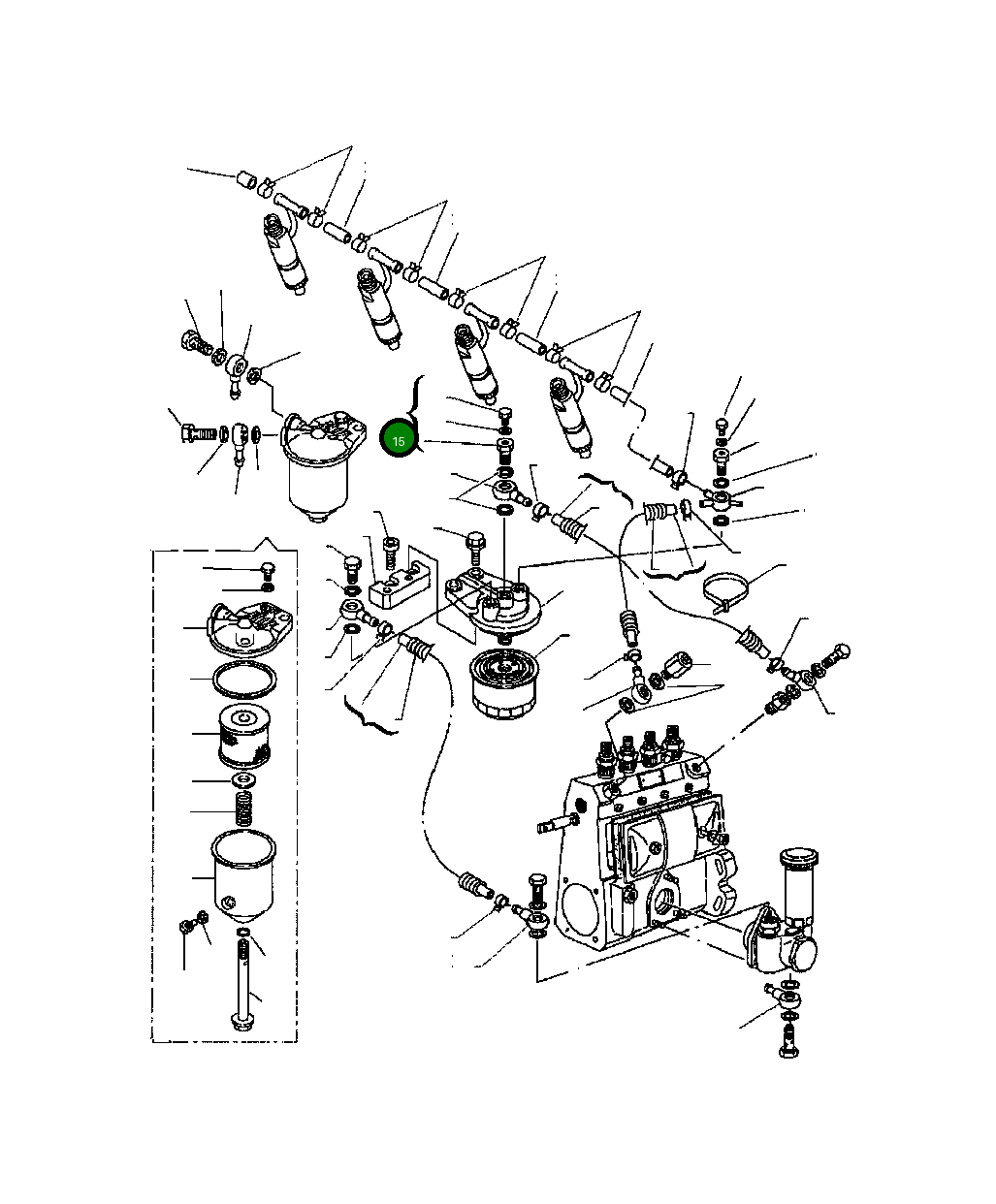 15