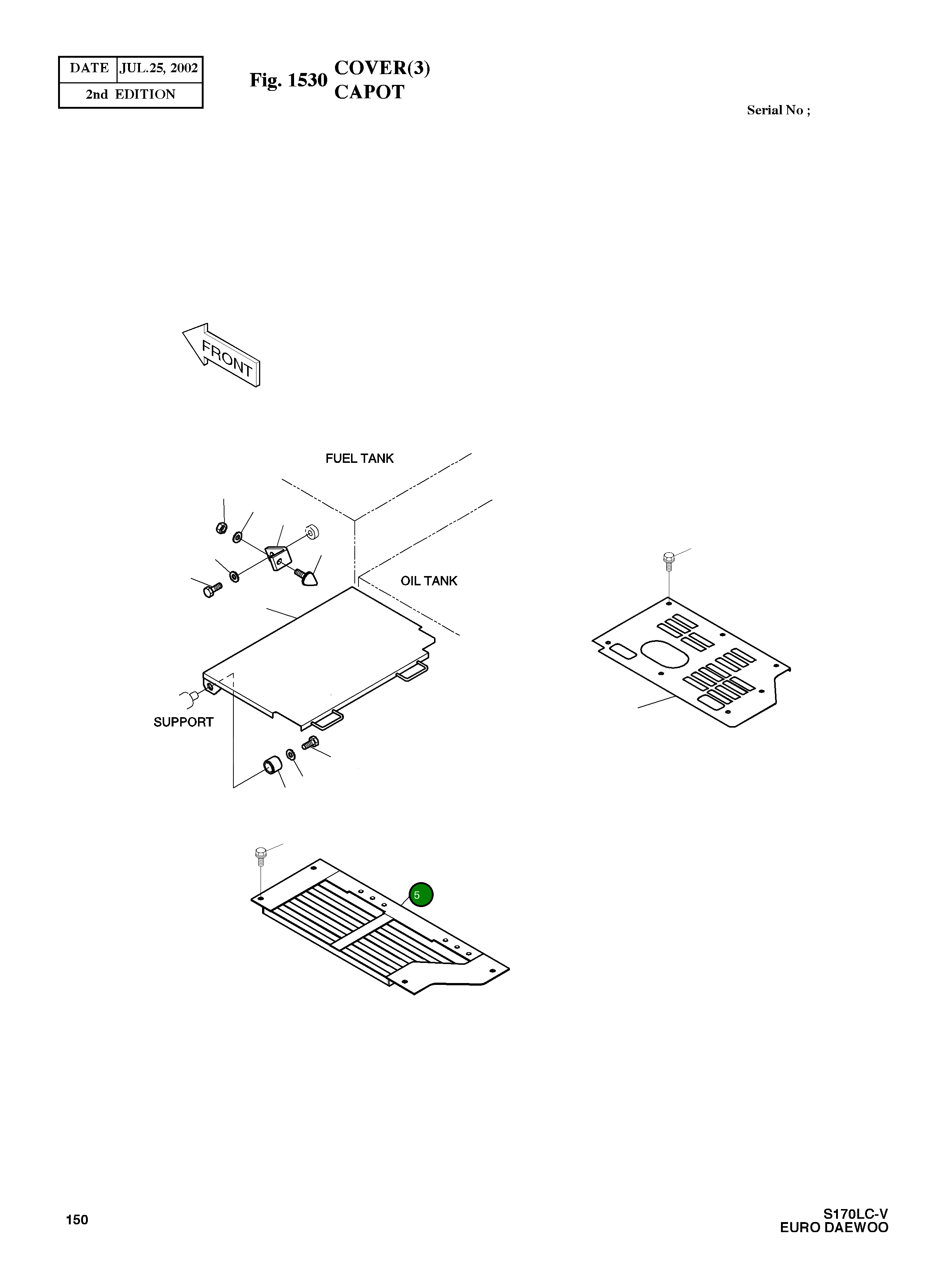 | DATE | JUL.25, 2002 |
|---|---|
| 2nd EDITION | |

Fig. 1530 COVER(3)
CAPOT

Serial No ;

FRONT

FUEL TANK

OIL TANK

SUPPORT

5

150

S170LC-V
EURO DAEWOO