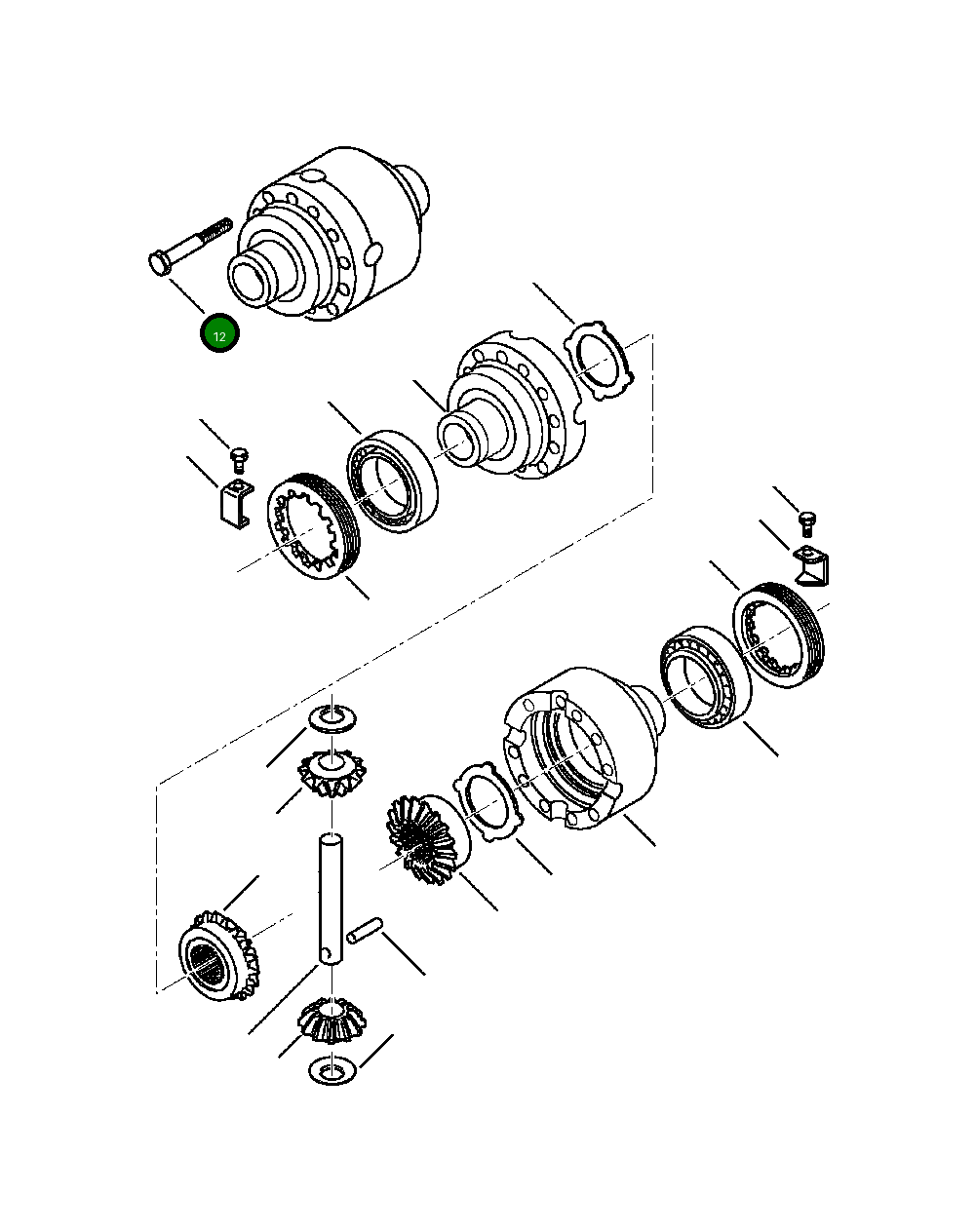 12