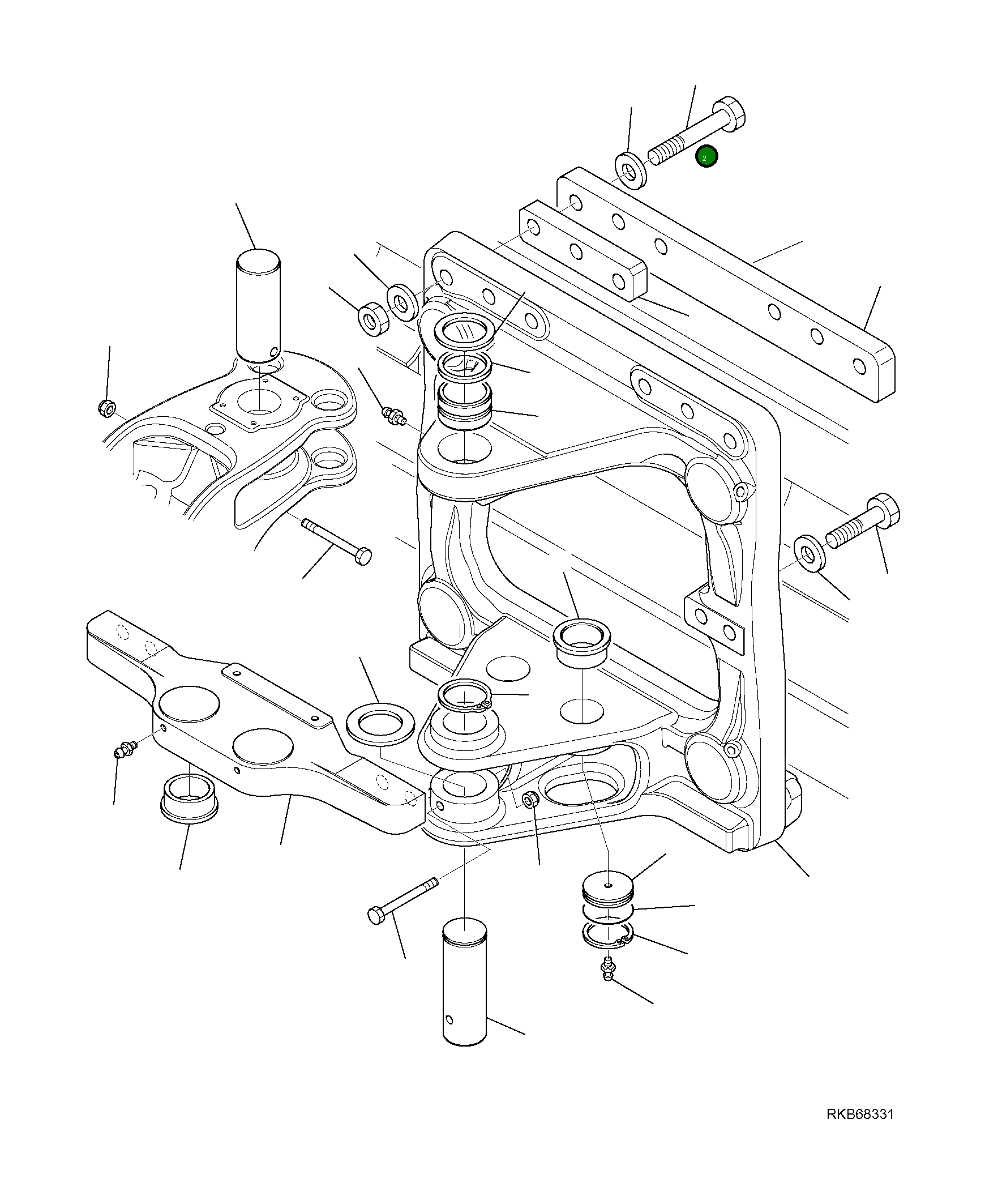 2

RKB68331