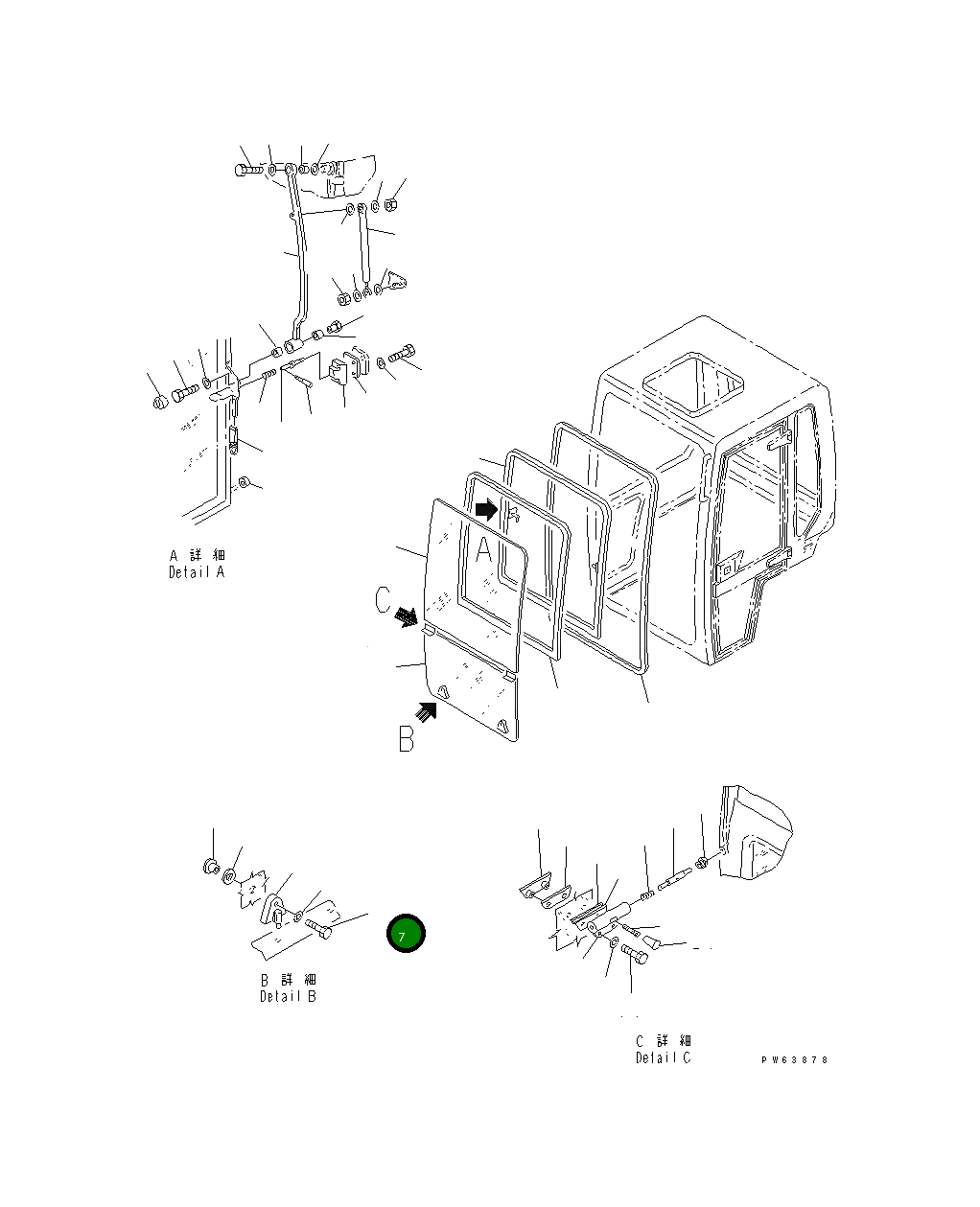 A 詳 細
Detail A

A

C

B

7

B 詳 細
Detail B

C 詳 細
Detail C

PW63878