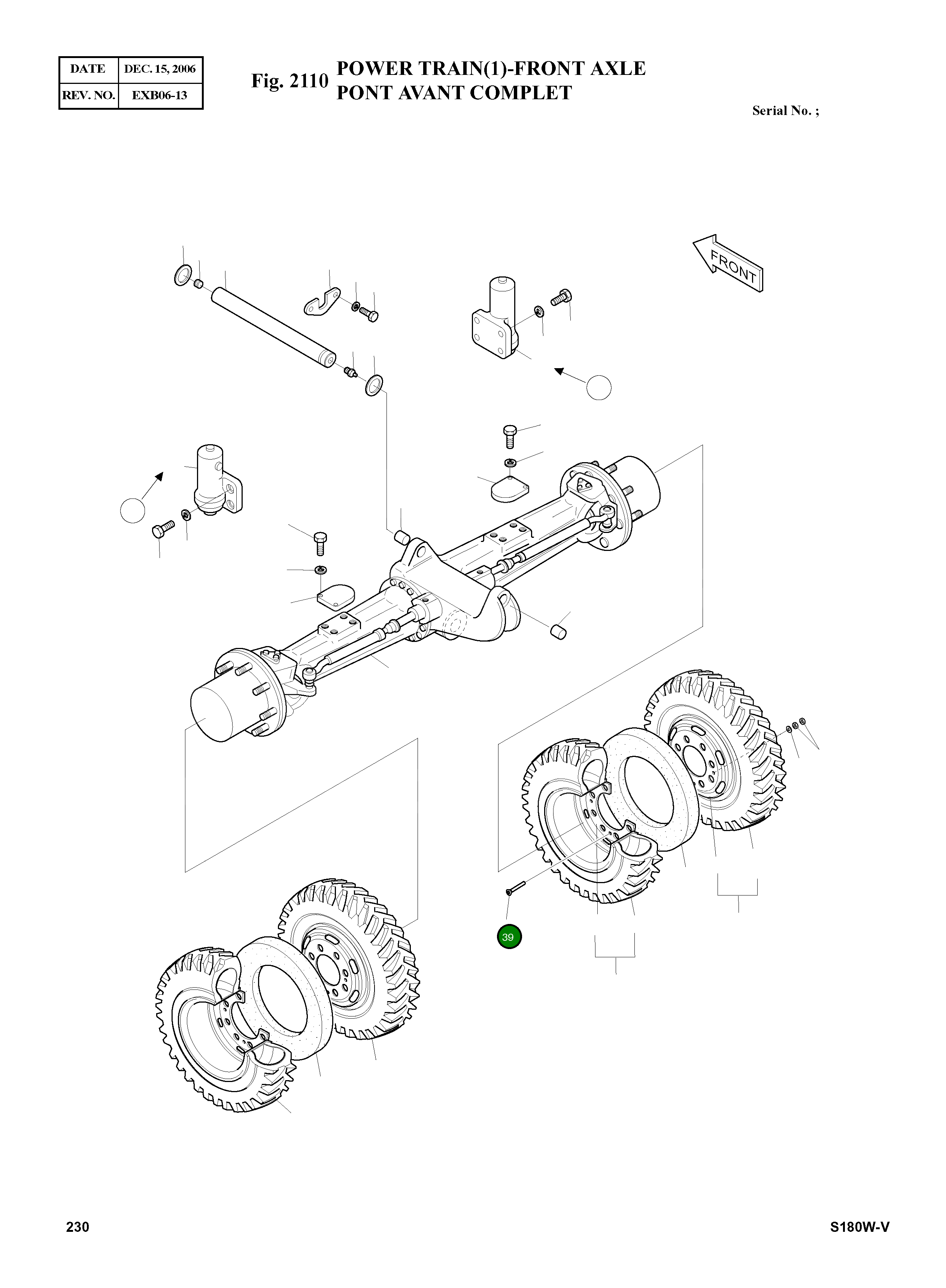 | DATE | DEC. 15, 2006 |
|---|---|
| REV. NO. | EXB06-13 |

Fig. 2110 POWER TRAIN(1)-FRONT AXLE
PONT AVANT COMPLET

Serial No. ;

FRONT

39

230

S180W-V