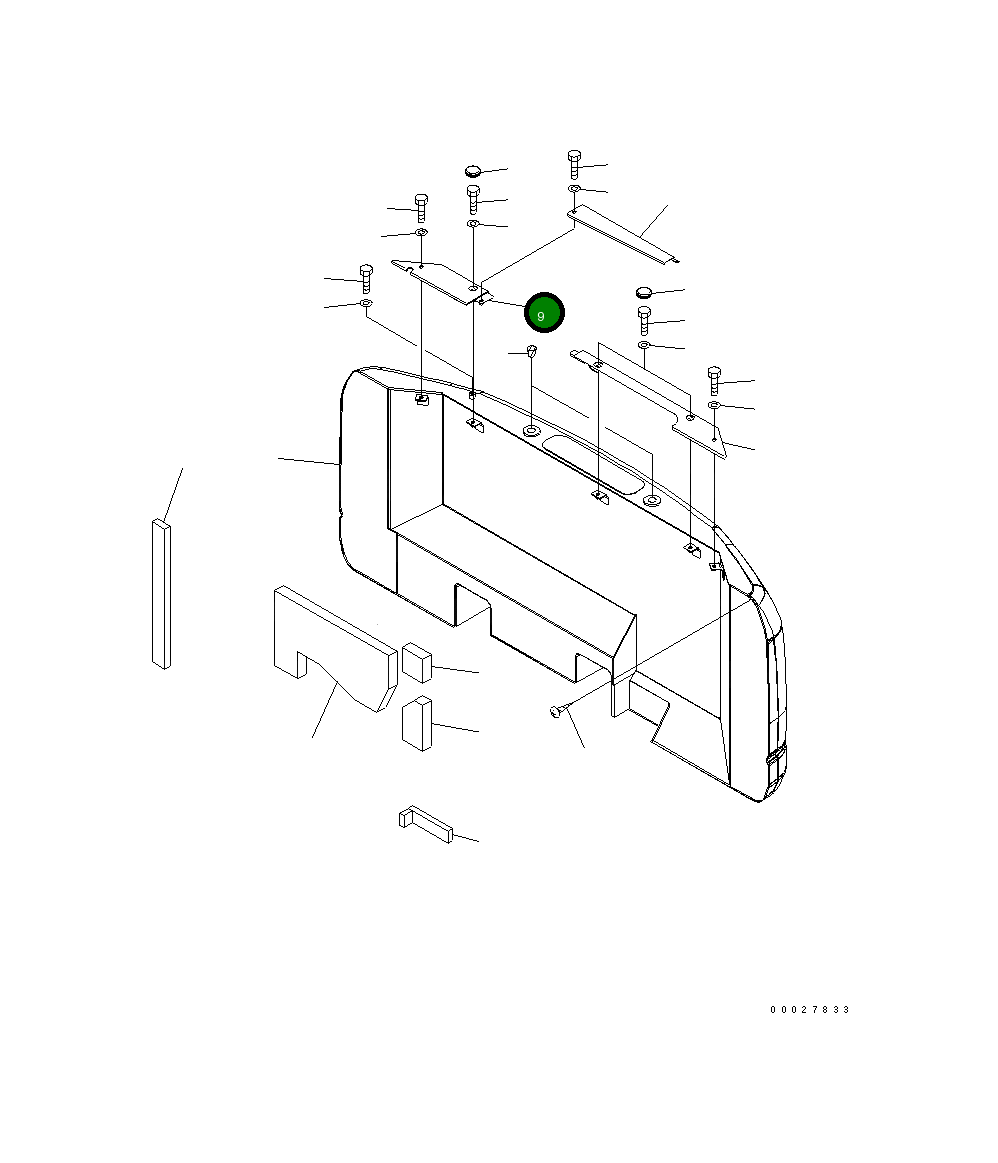 9

00027833