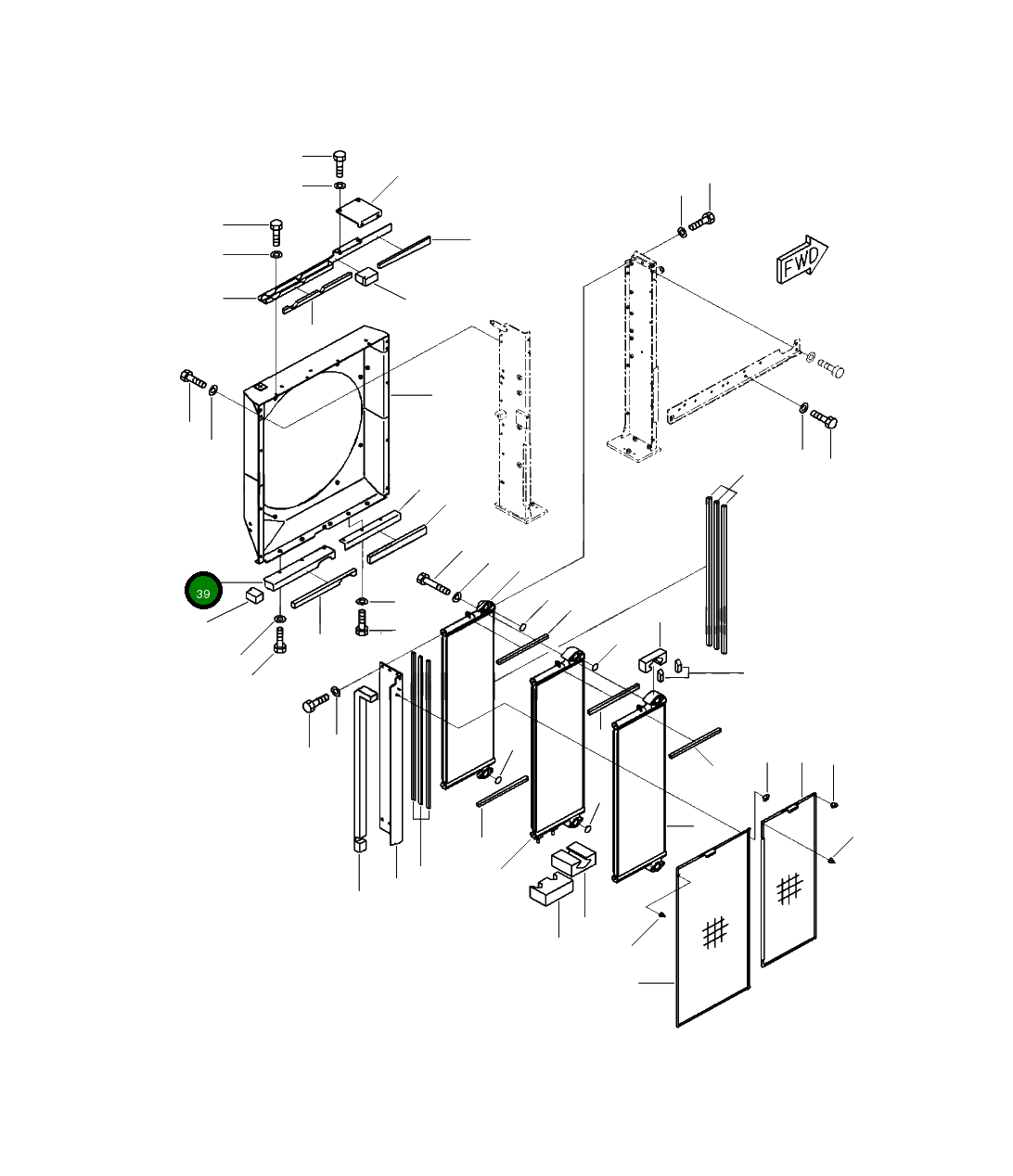 FWD
39