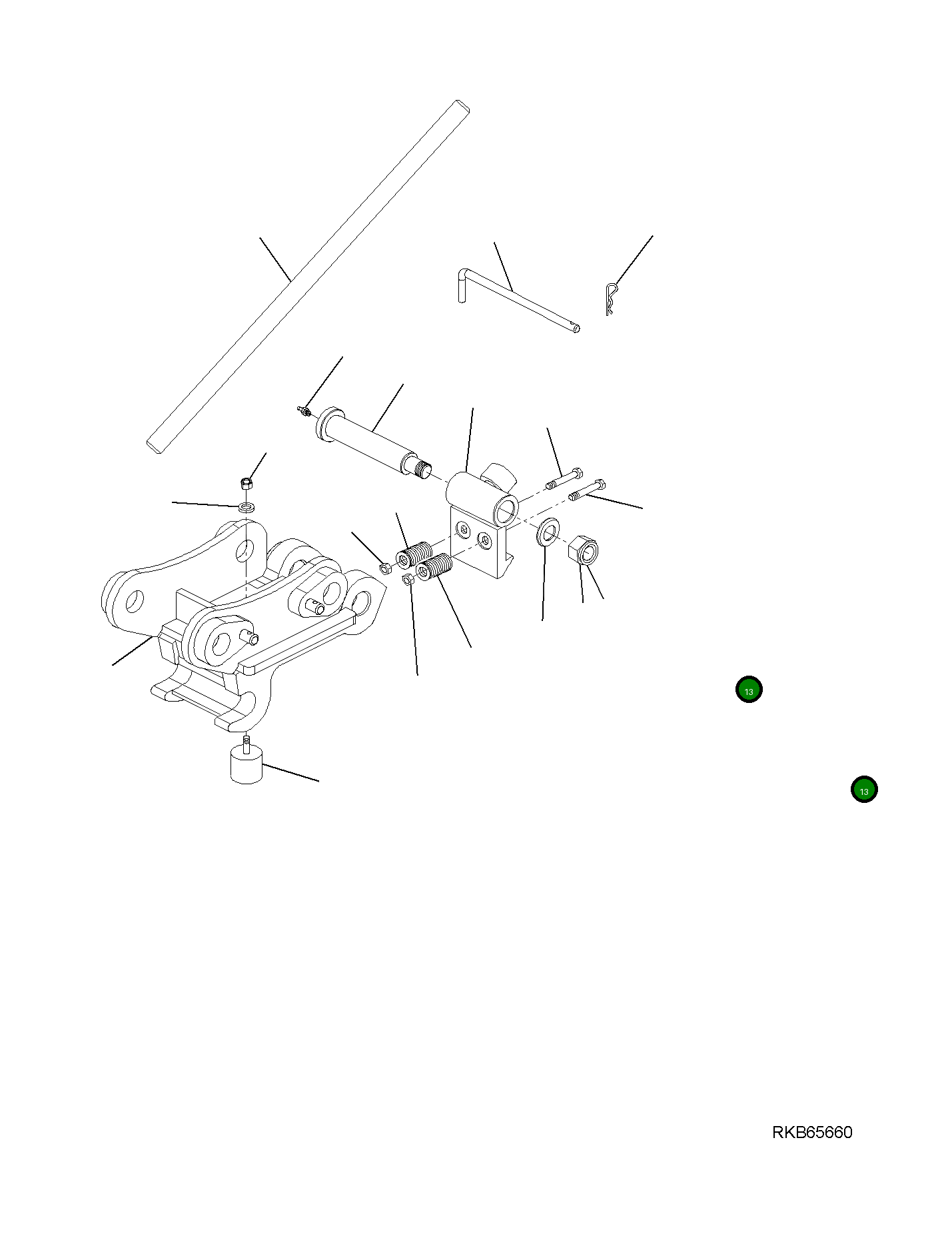 13

13

RKB65660