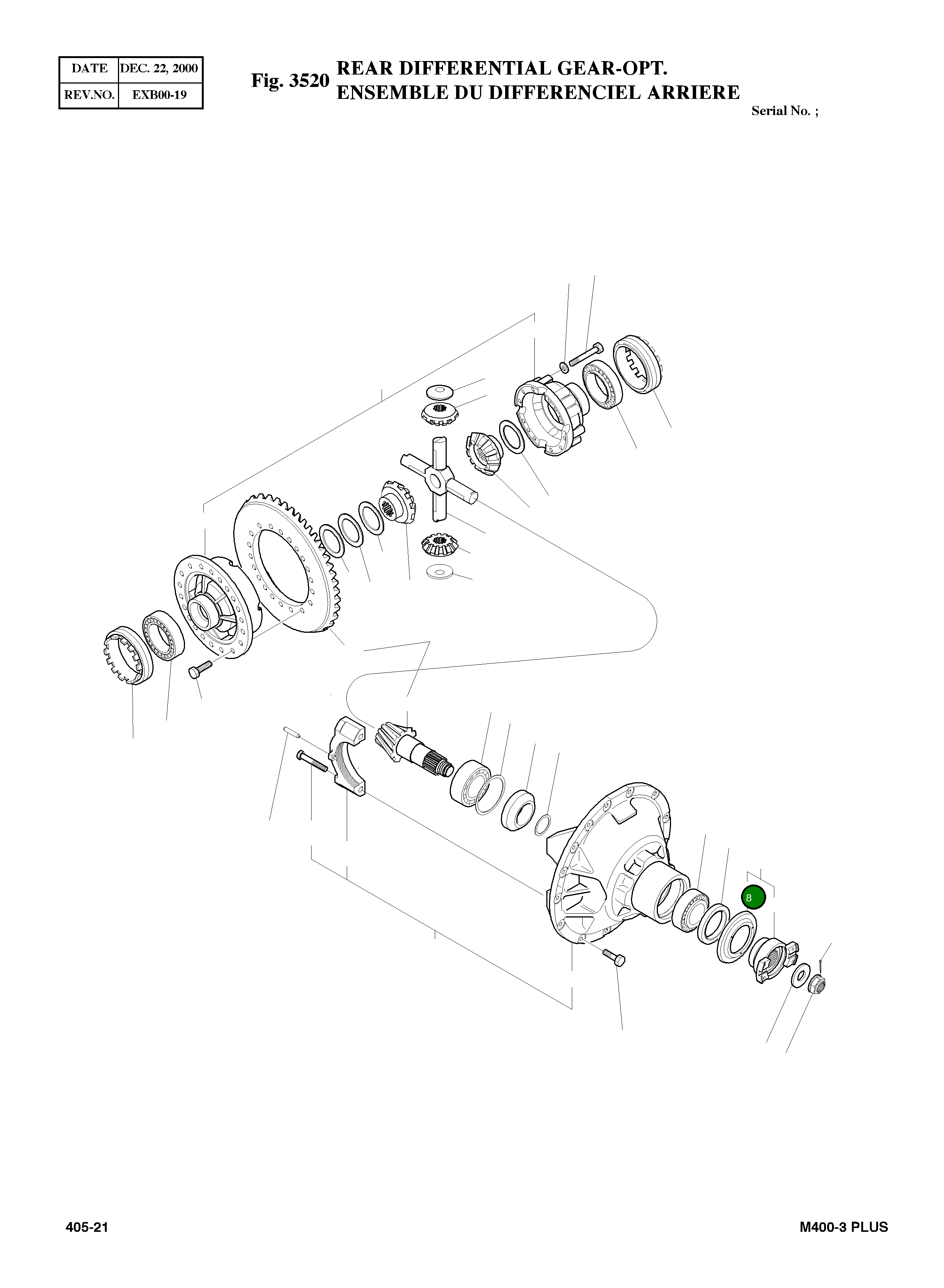 | DATE | DEC. 22, 2000 |
|---|---|
| REV.NO. | EXB00-19 |

Fig. 3520 REAR DIFFERENTIAL GEAR-OPT.
ENSEMBLE DU DIFFERENCIEL ARRIERE

Serial No. ;

8

405-21

M400-3 PLUS