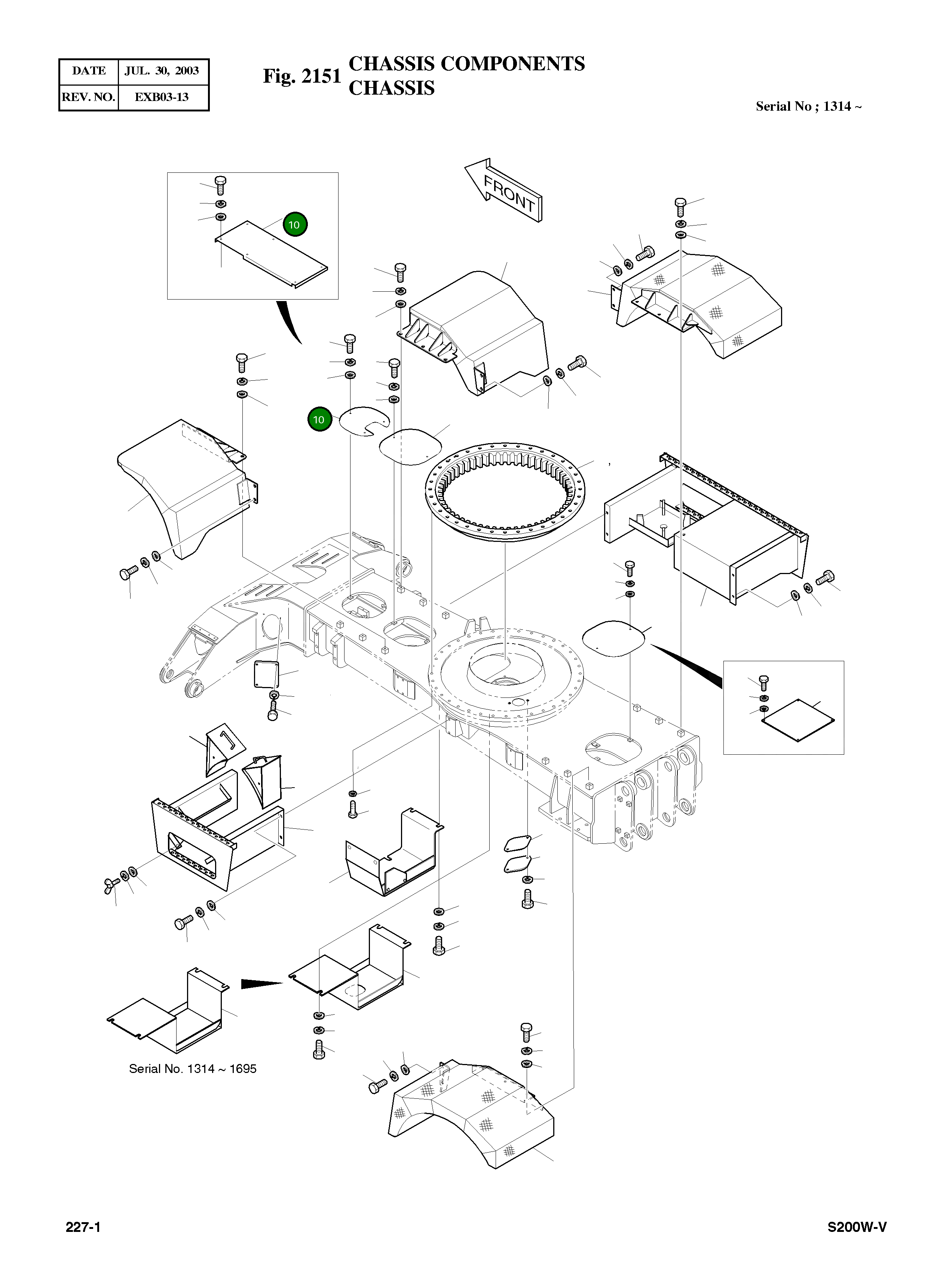 | DATE | JUL. 30, 2003 |
|---|---|
| REV. NO. | EXB03-13 |

Fig. 2151 CHASSIS COMPONENTS
CHASSIS

Serial No ; 1314 ~

FRONT

10

10

Serial No. 1314 ~ 1695

227-1

S200W-V