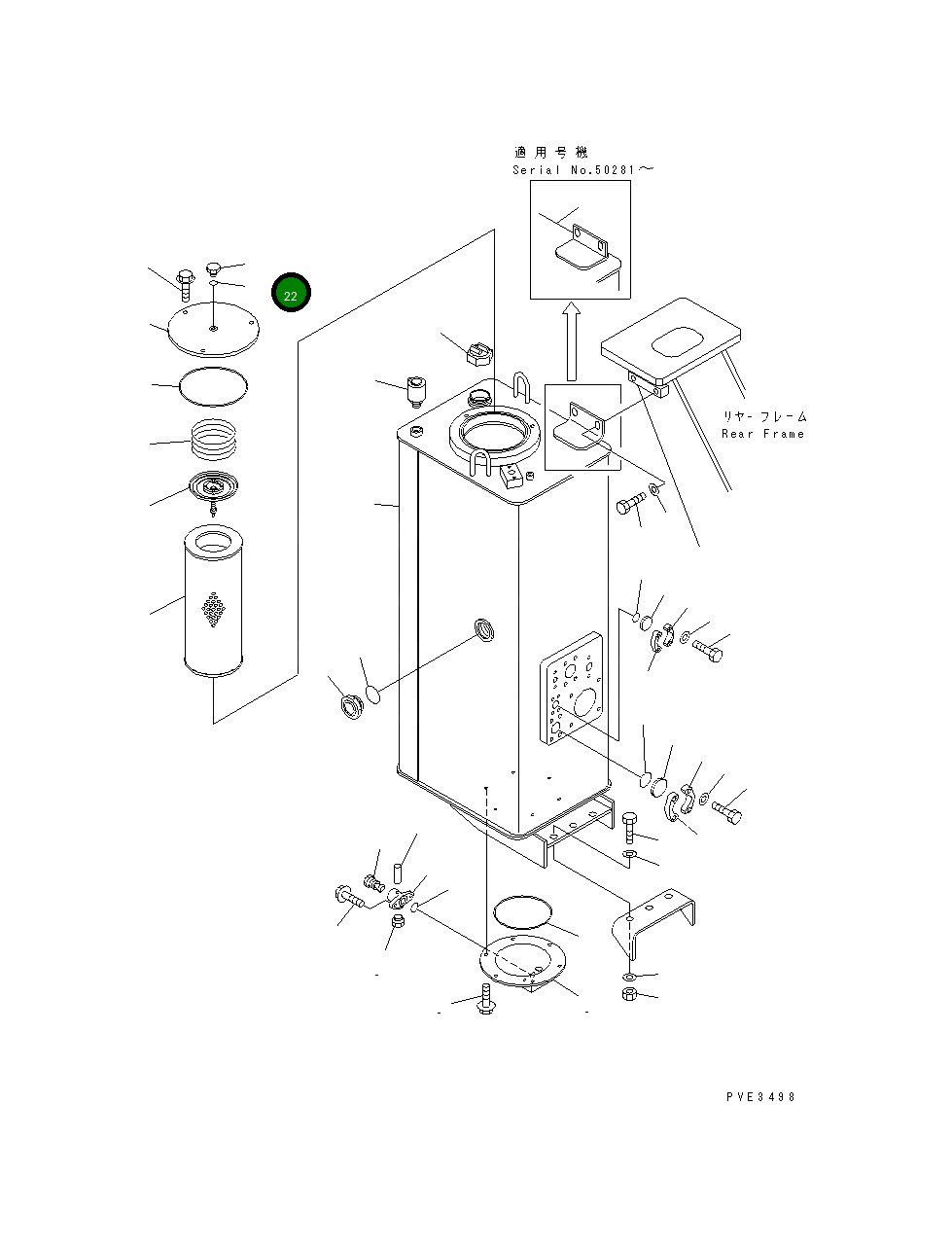 適用号機
Serial No.50281～

22

リヤーフレーム
Rear Frame

PVE3498