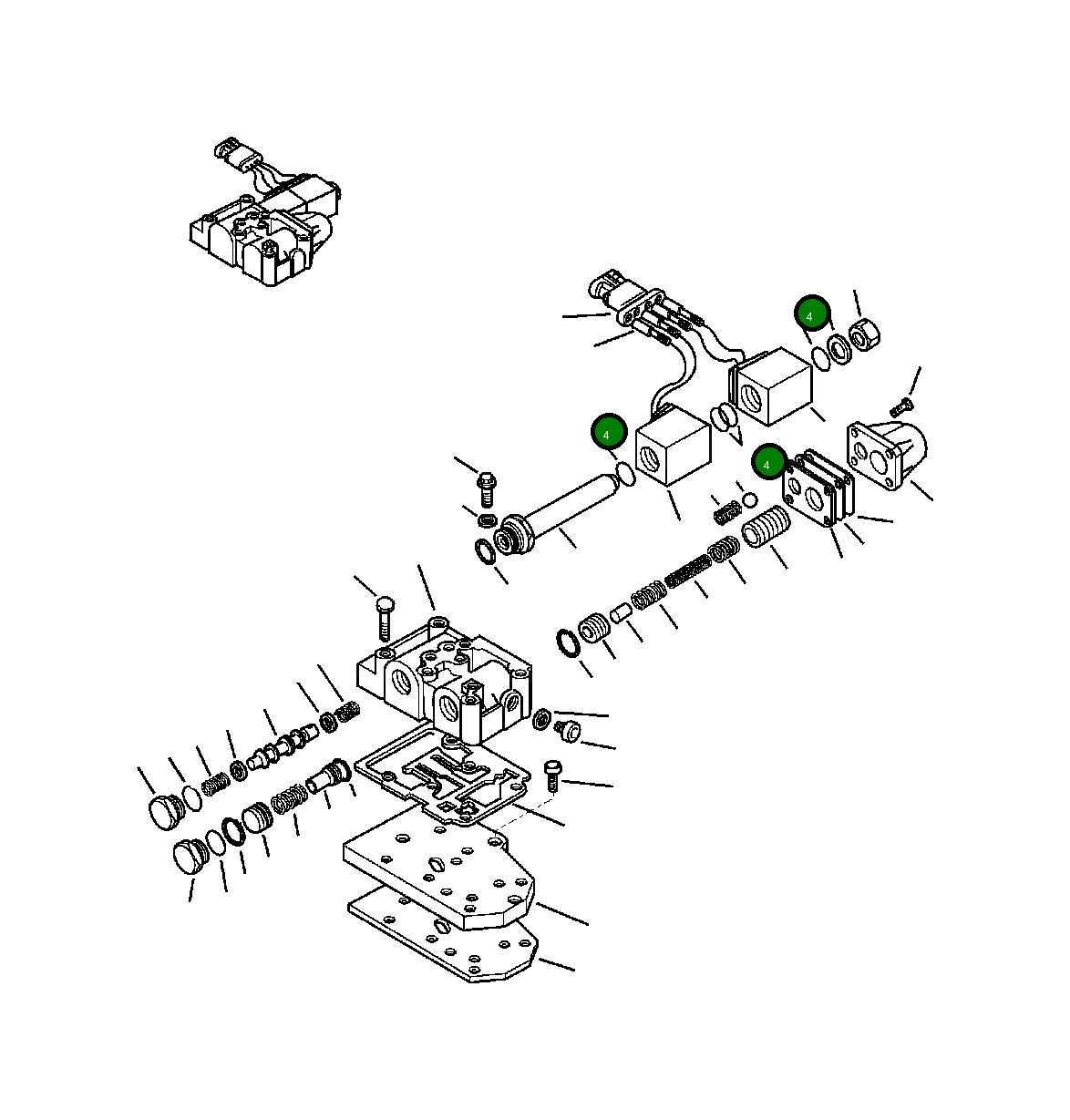 4

4

4