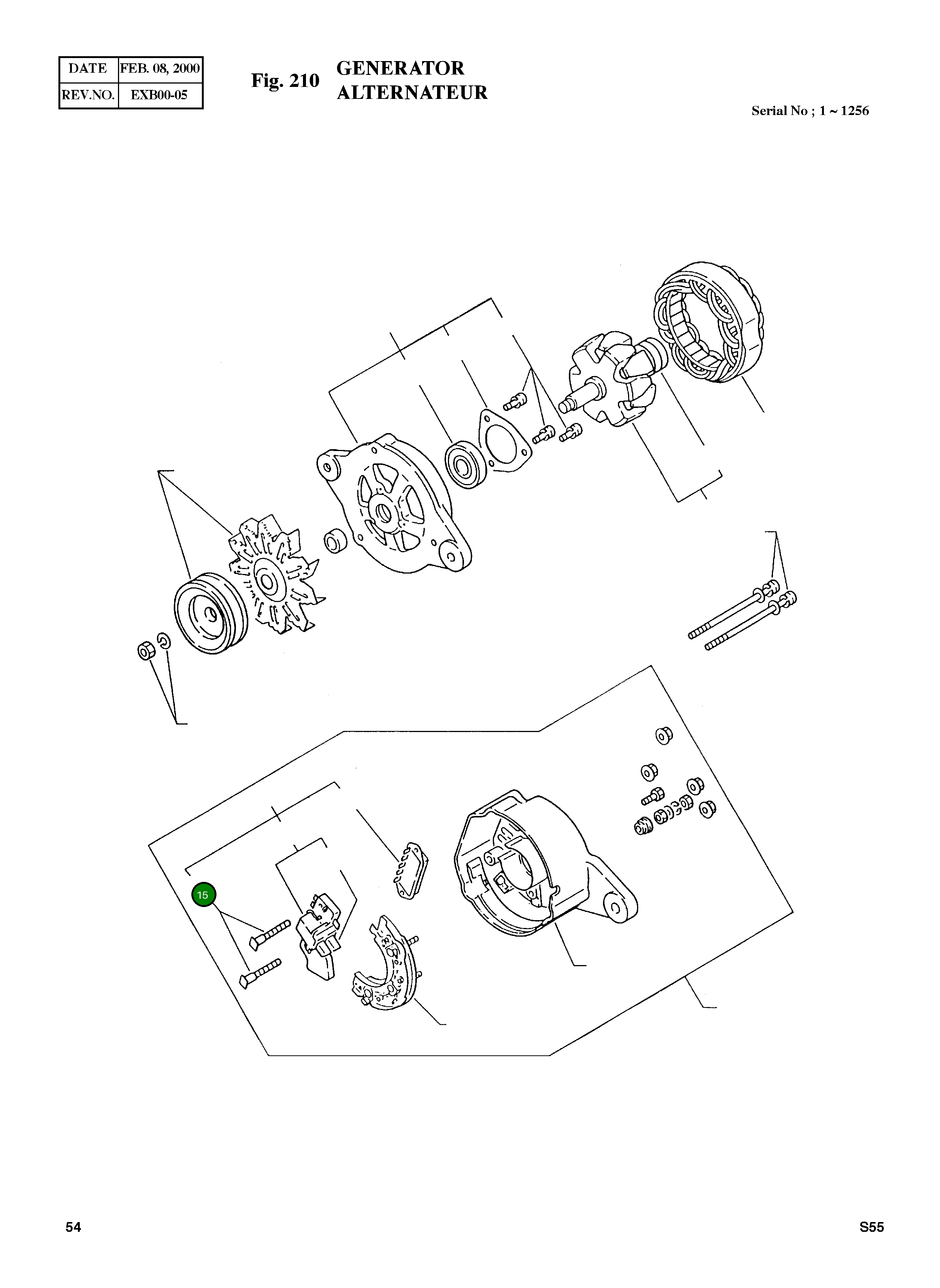 | DATE | FEB. 08, 2000 |
|---|---|
| REV.NO. | EXB00-05 |

Fig. 210 GENERATOR ALTERNATEUR

Serial No ; 1 ~ 1256

15

54

S55