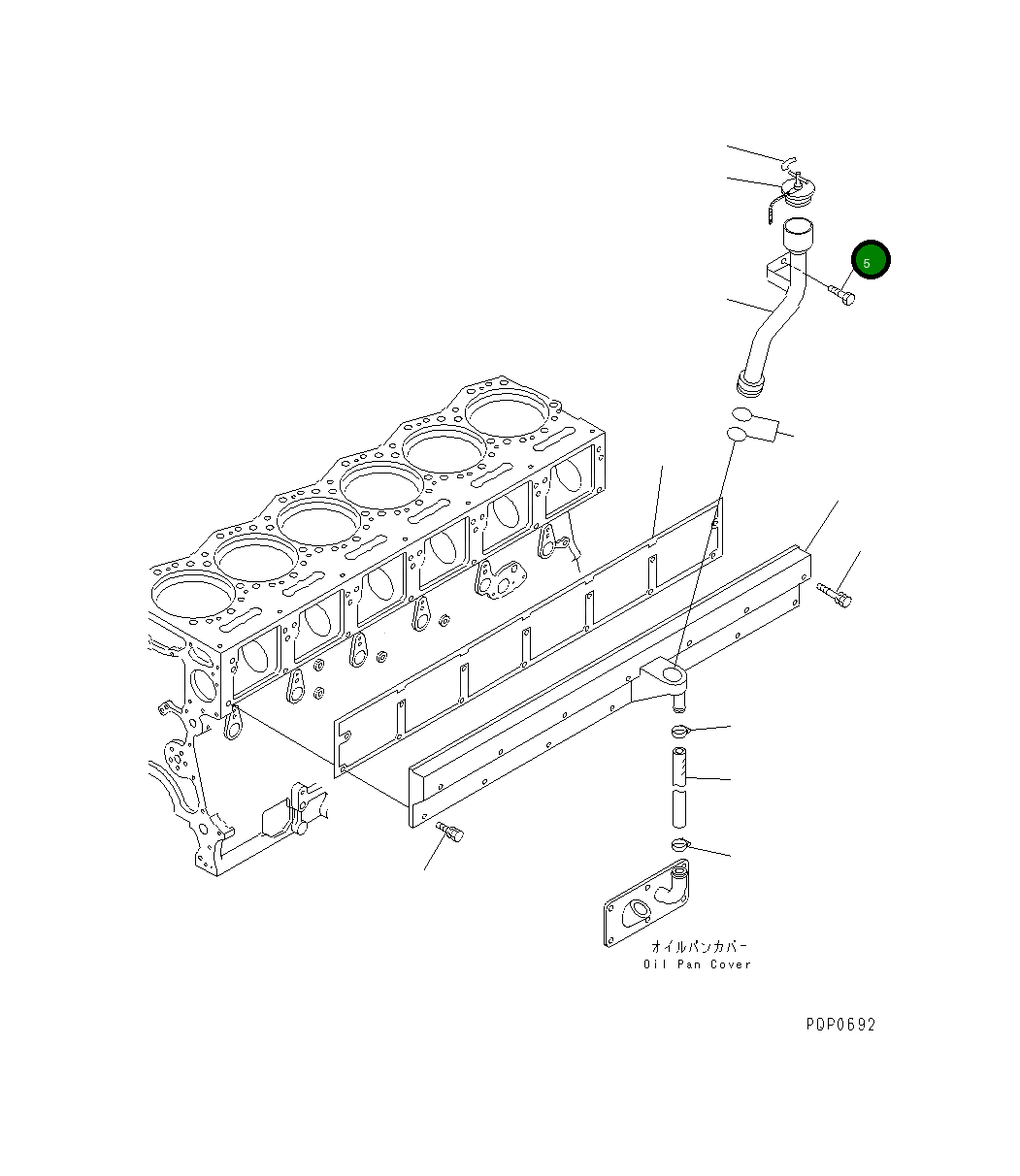 5

オイルパンカバー
Oil Pan Cover

PDP0692