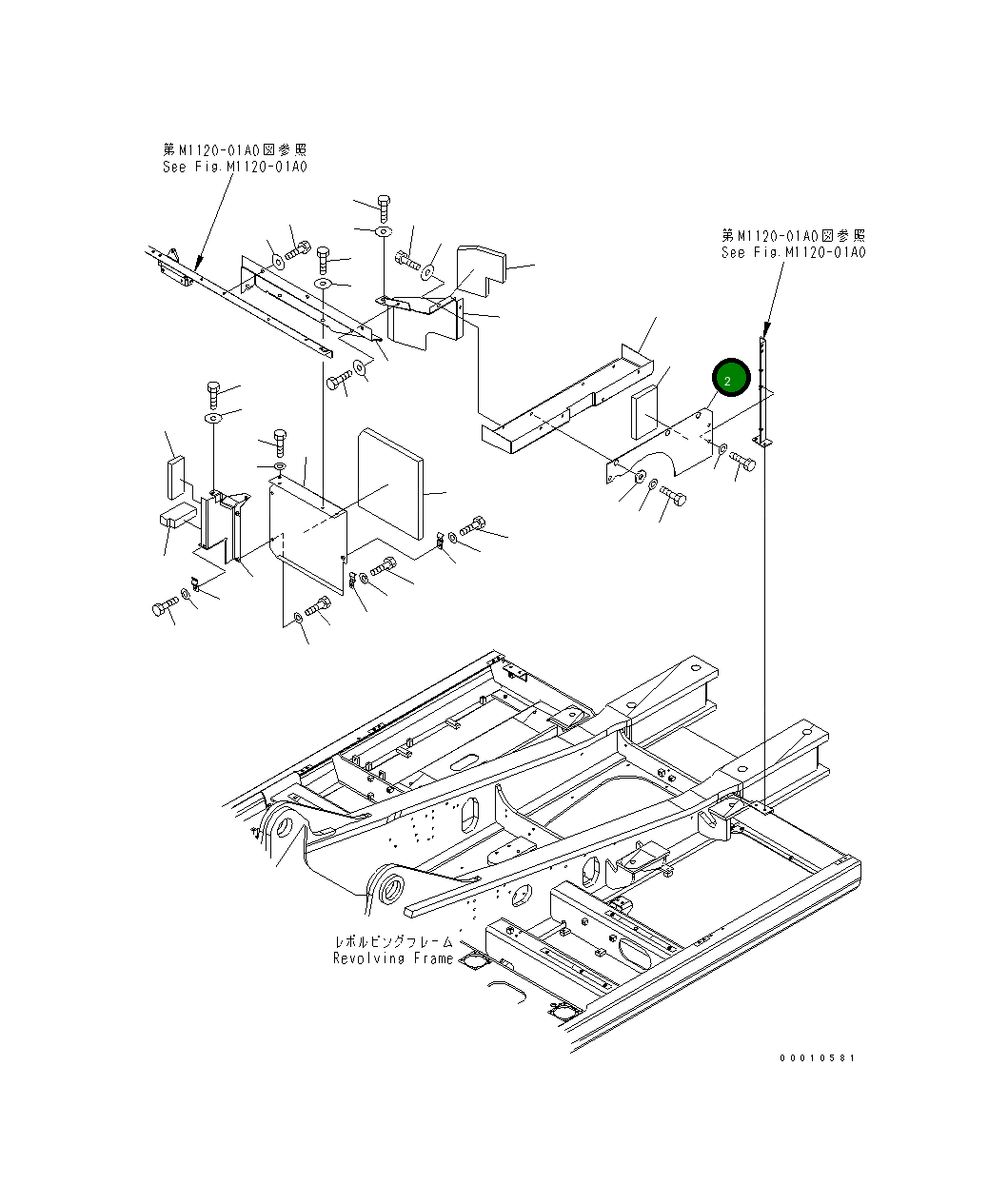 第M1120-01A0図参照
See Fig.M1120-01A0

第M1120-01A0図参照
See Fig.M1120-01A0

2

レボルビングフレーム
Revolving Frame

00010581