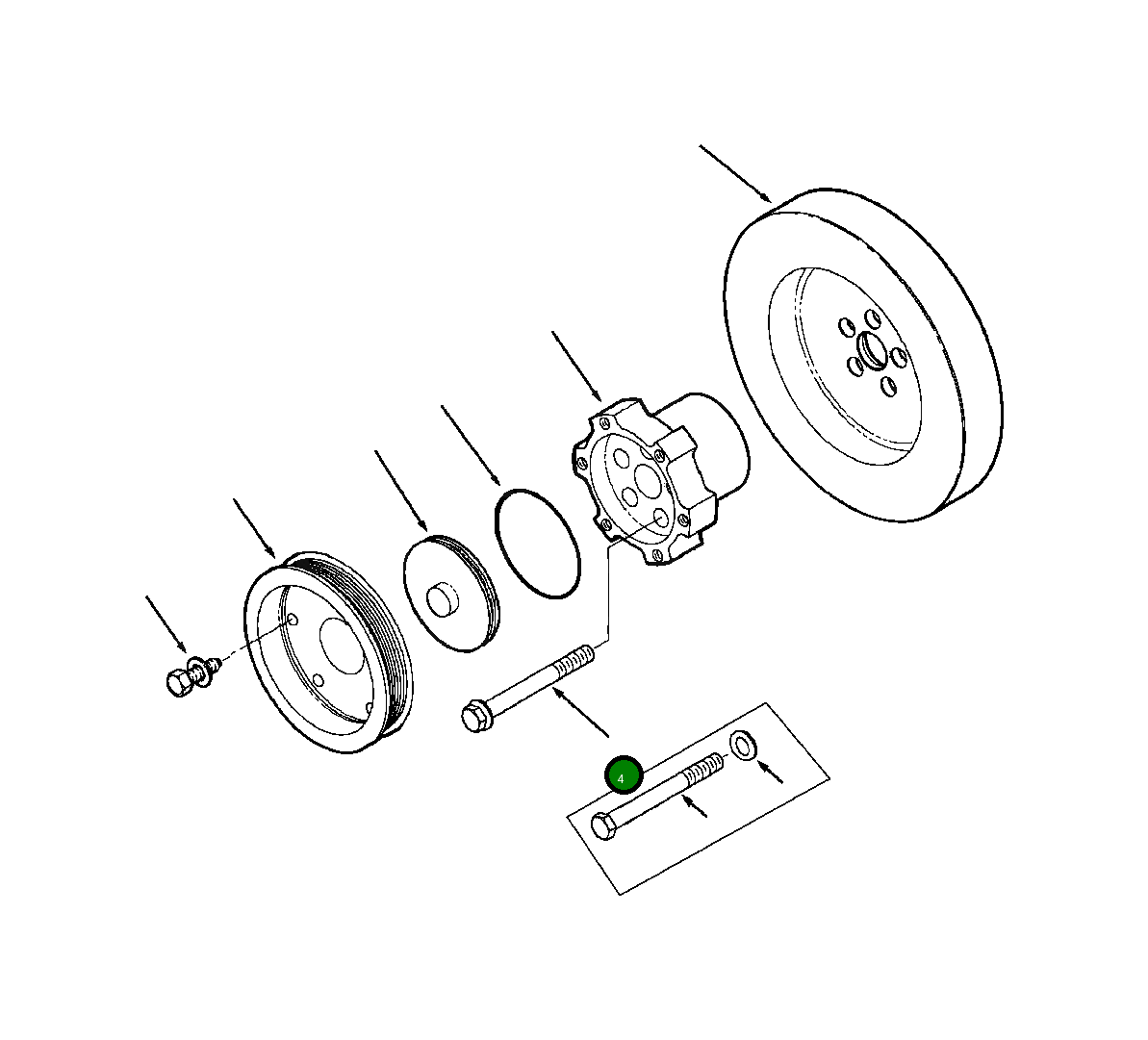 4