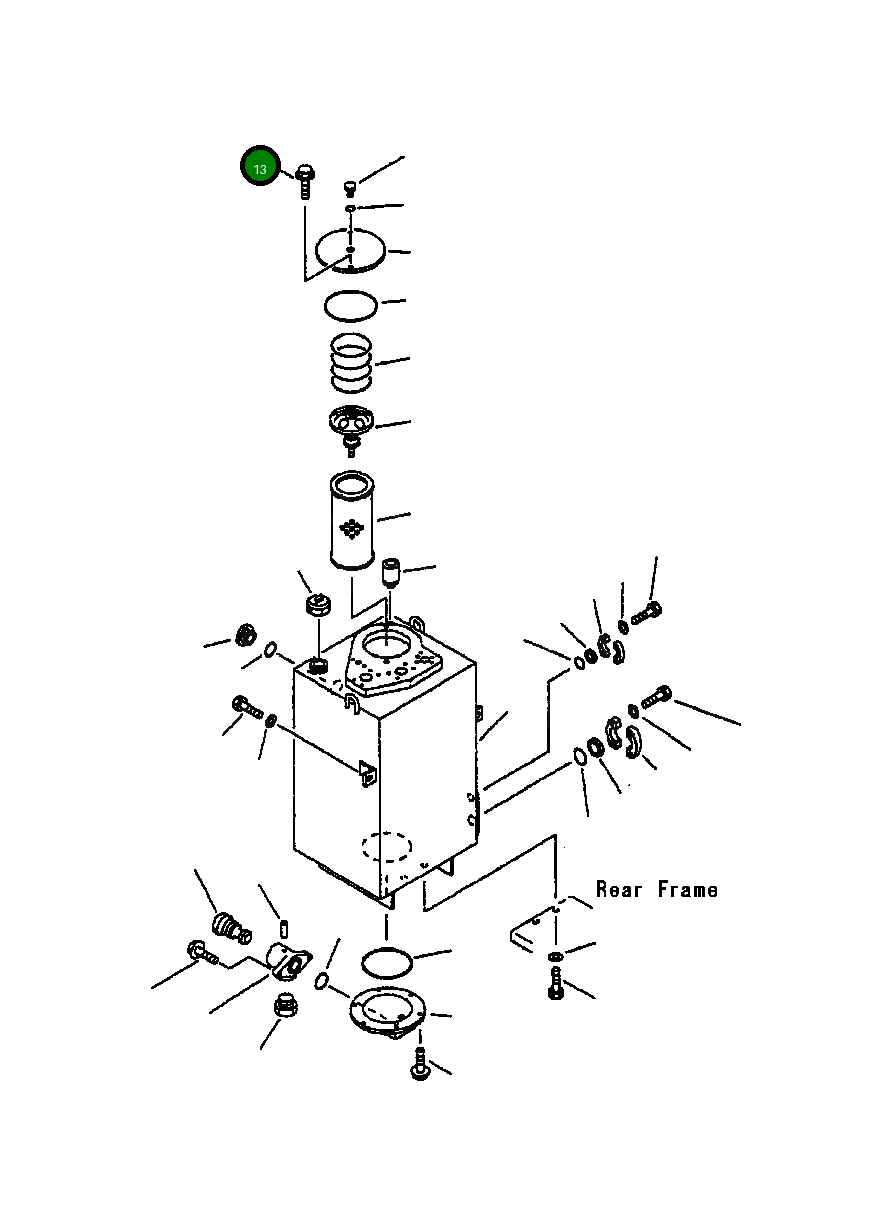 13

Rear Frame