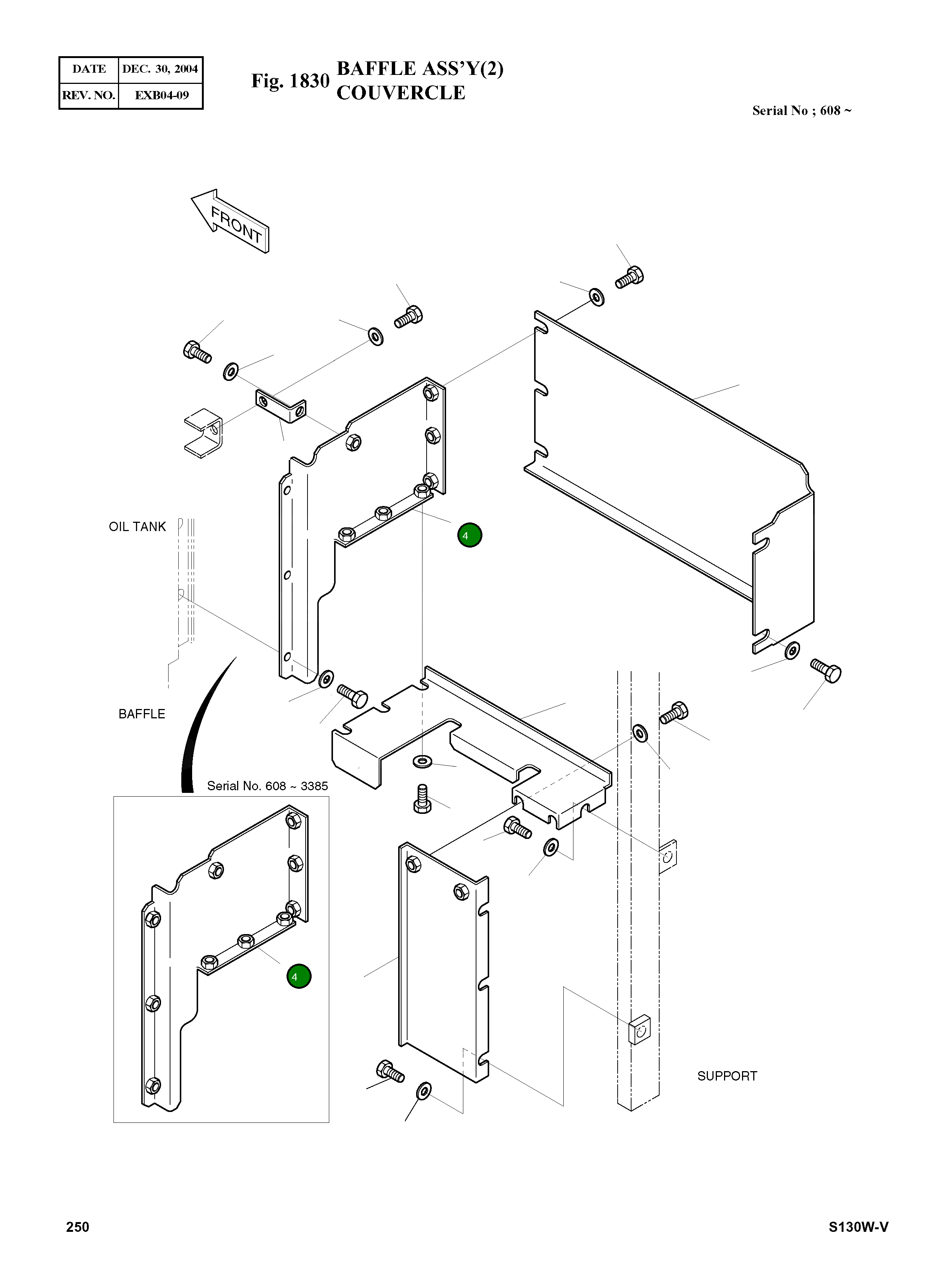 | DATE | DEC. 30, 2004 |
|---|---|
| REV. NO. | EXB04-09 |

Fig. 1830 BAFFLE ASS'Y(2)
COUVERCLE

Serial No ; 608 ~

FRONT

OIL TANK

4

BAFFLE

Serial No. 608 ~ 3385

4

SUPPORT

250

S130W-V