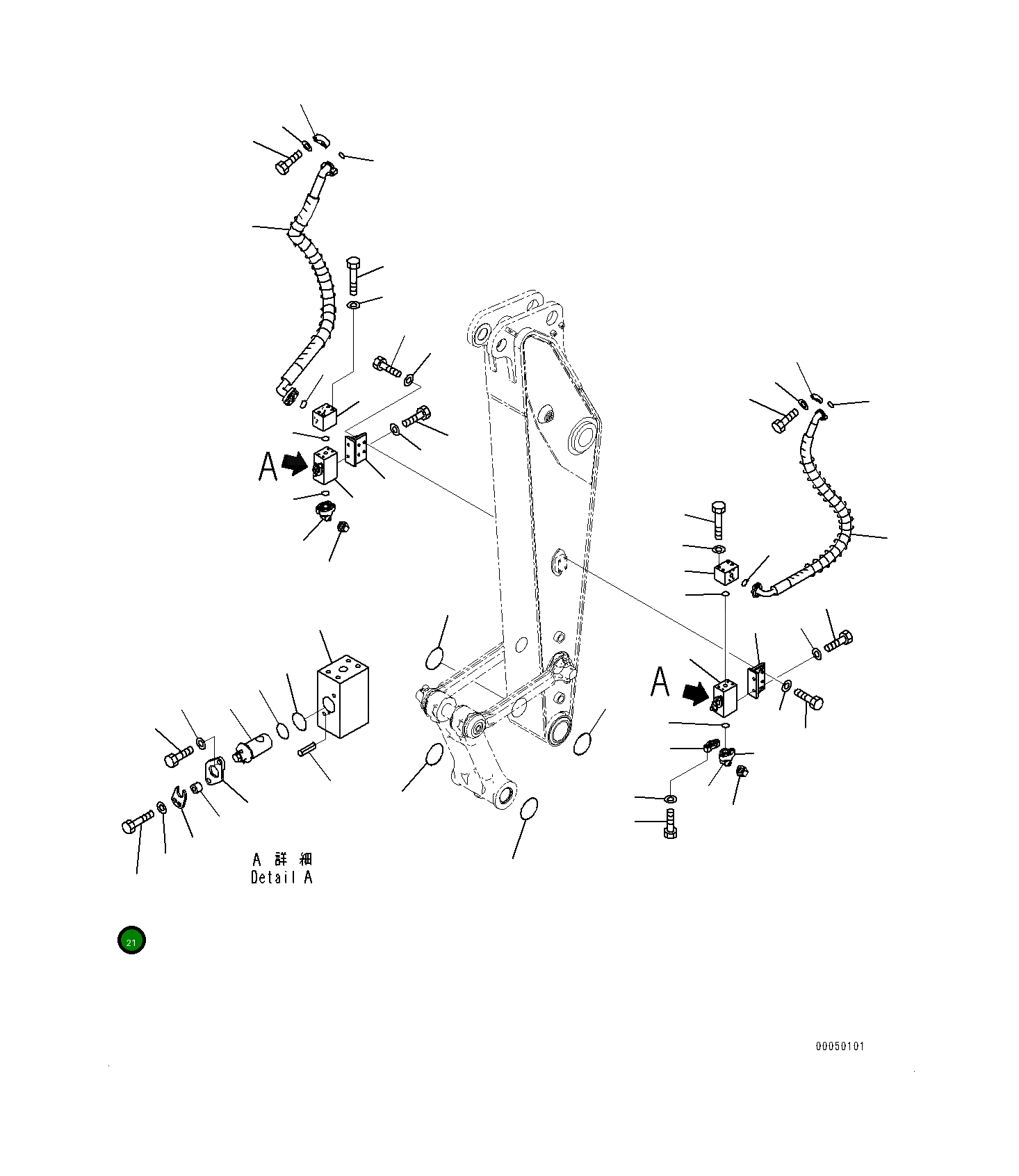 A

A

A 詳 細
Detail A

21

00050101