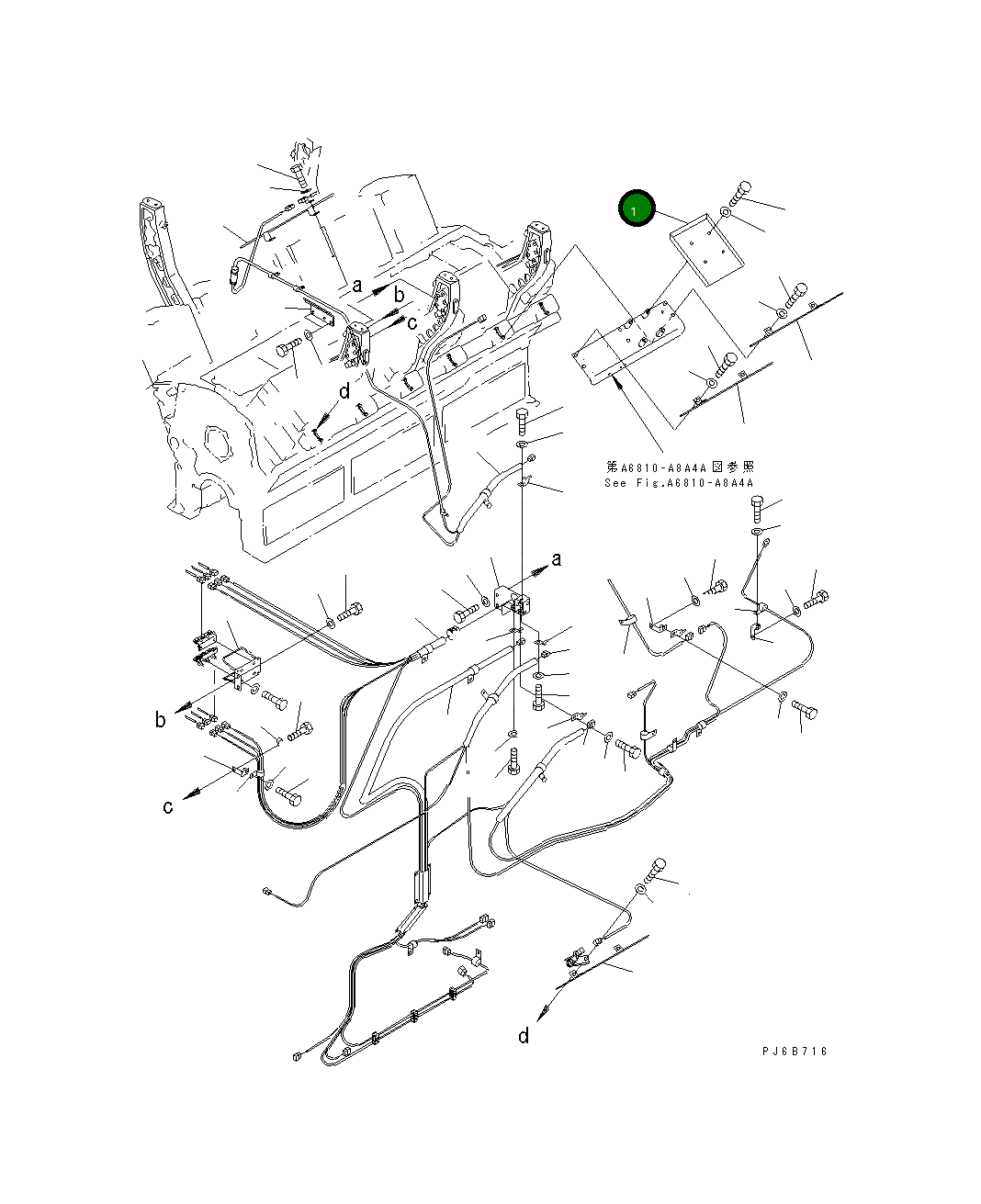 1

a
b
c
d

第A6810-A8A4A図参照
See Fig.A6810-A8A4A

a

b

c

d

PJ6B716