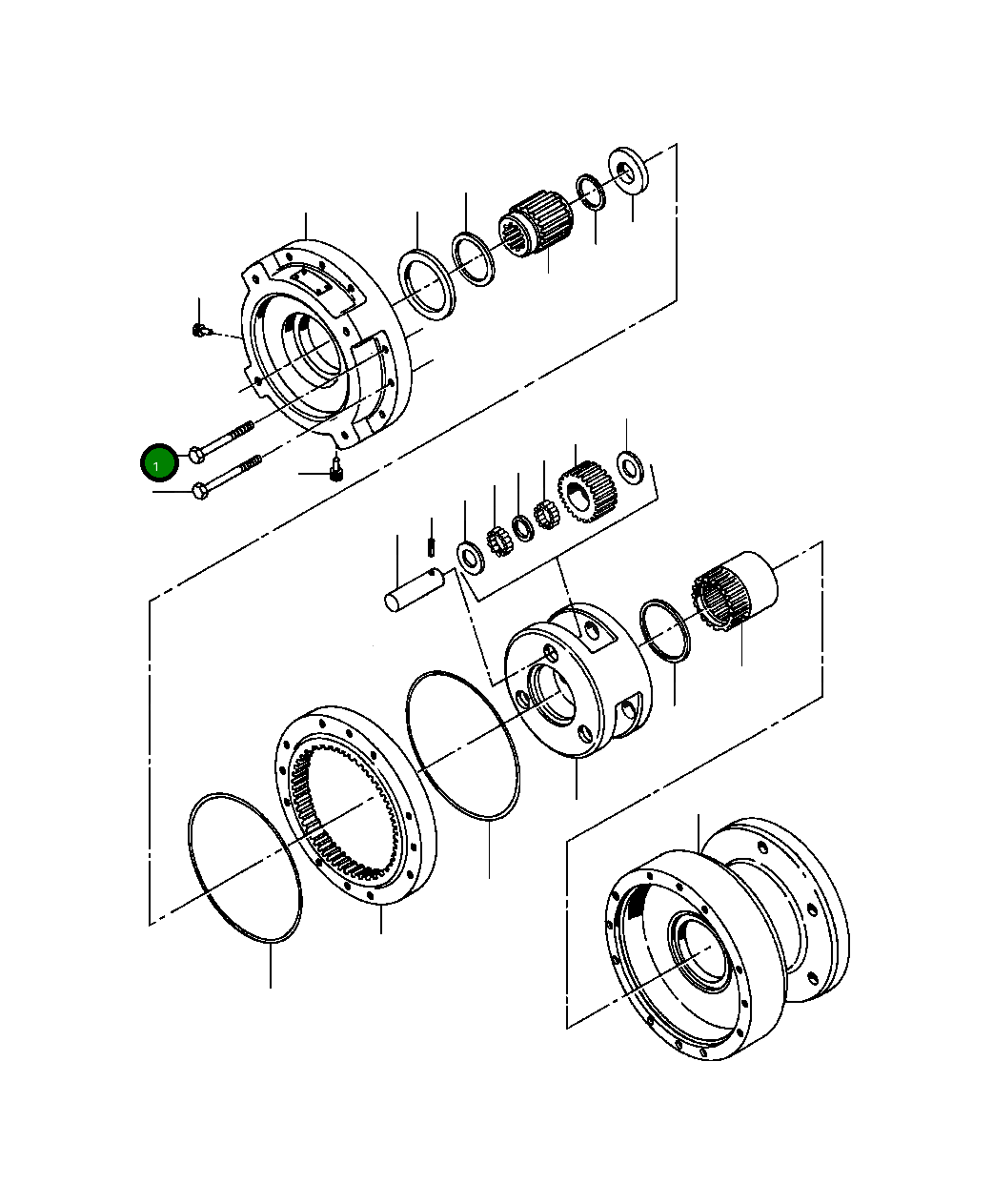 1