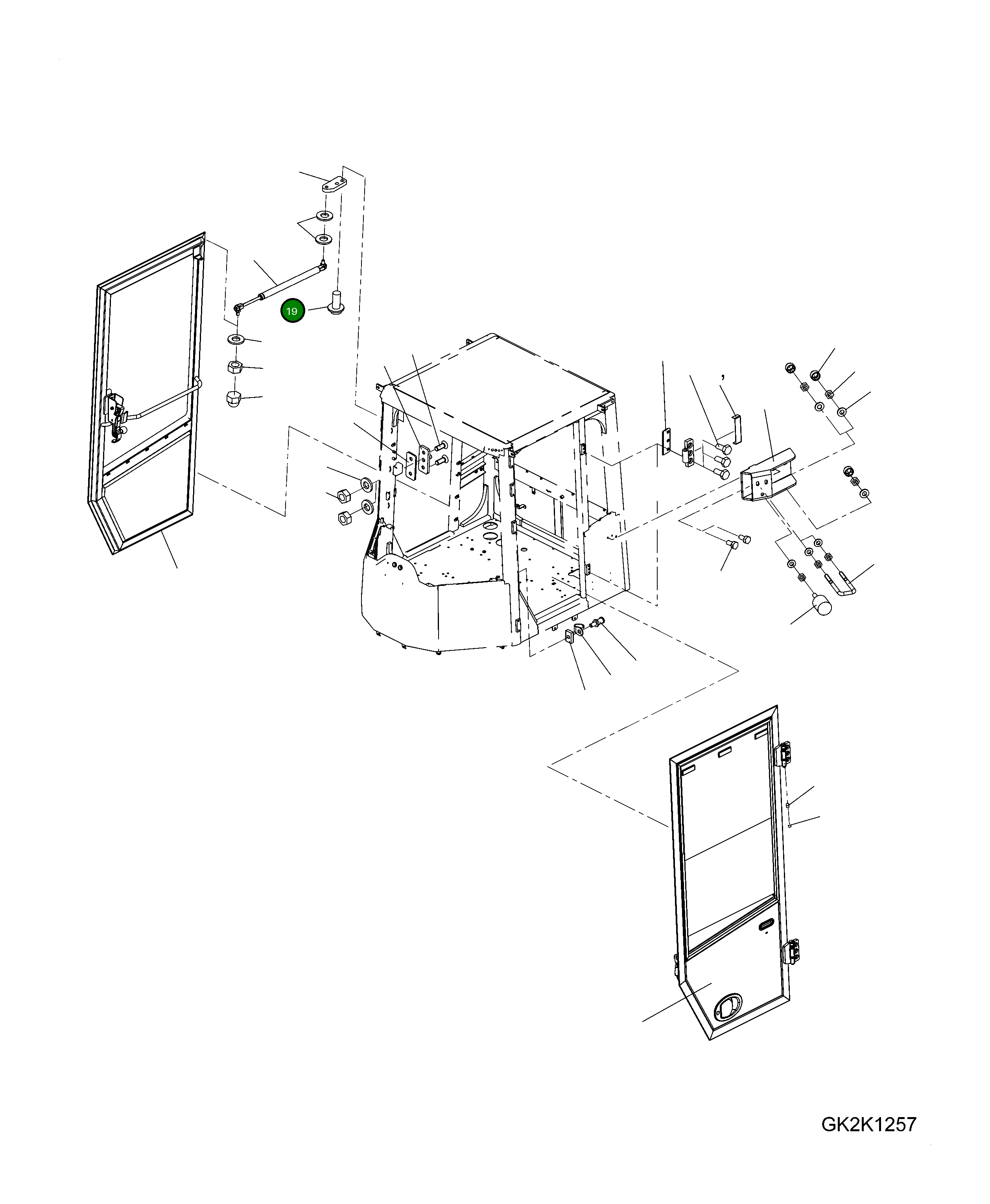 19

GK2K1257