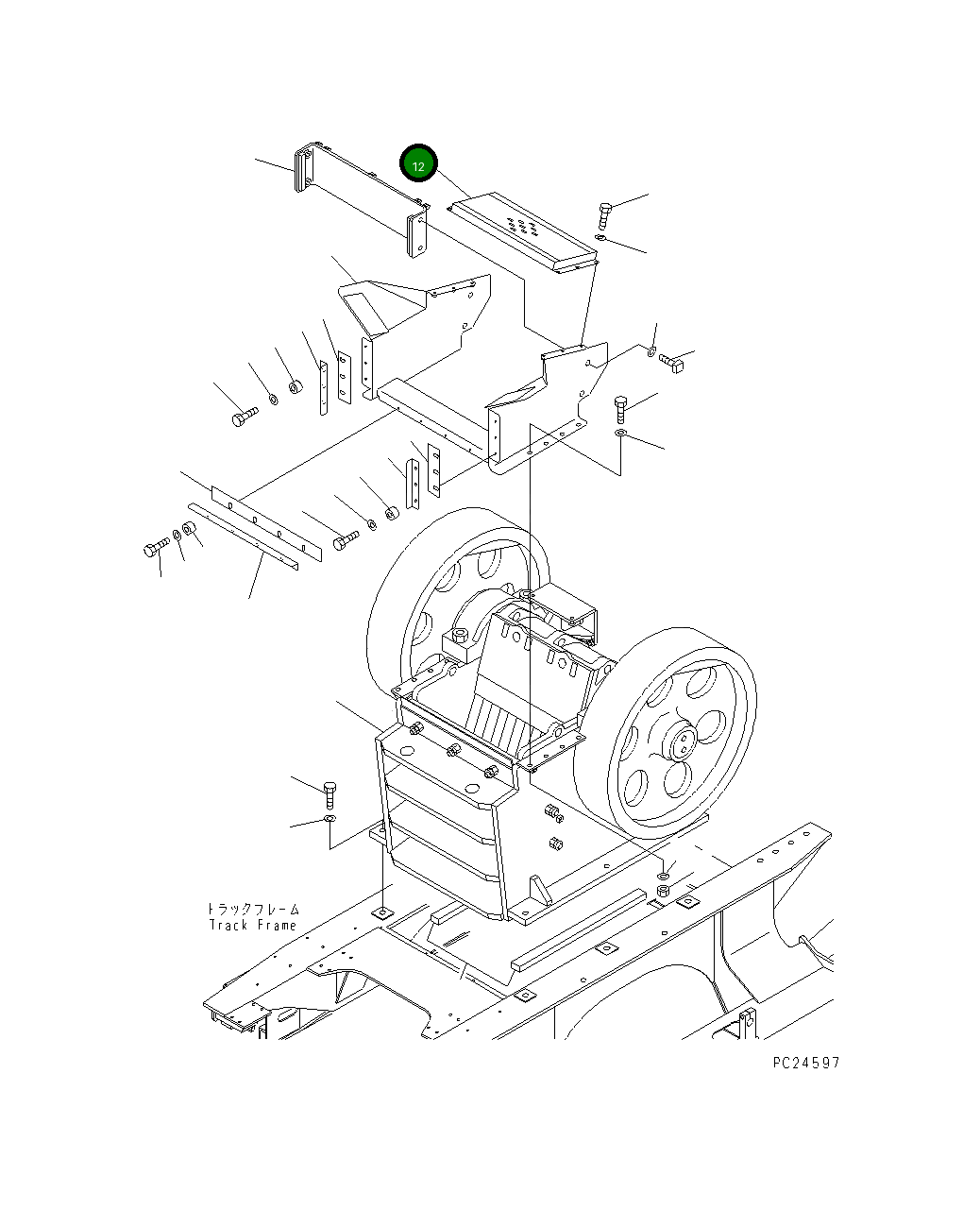 12

トラックフレーム
Track Frame

PC24597