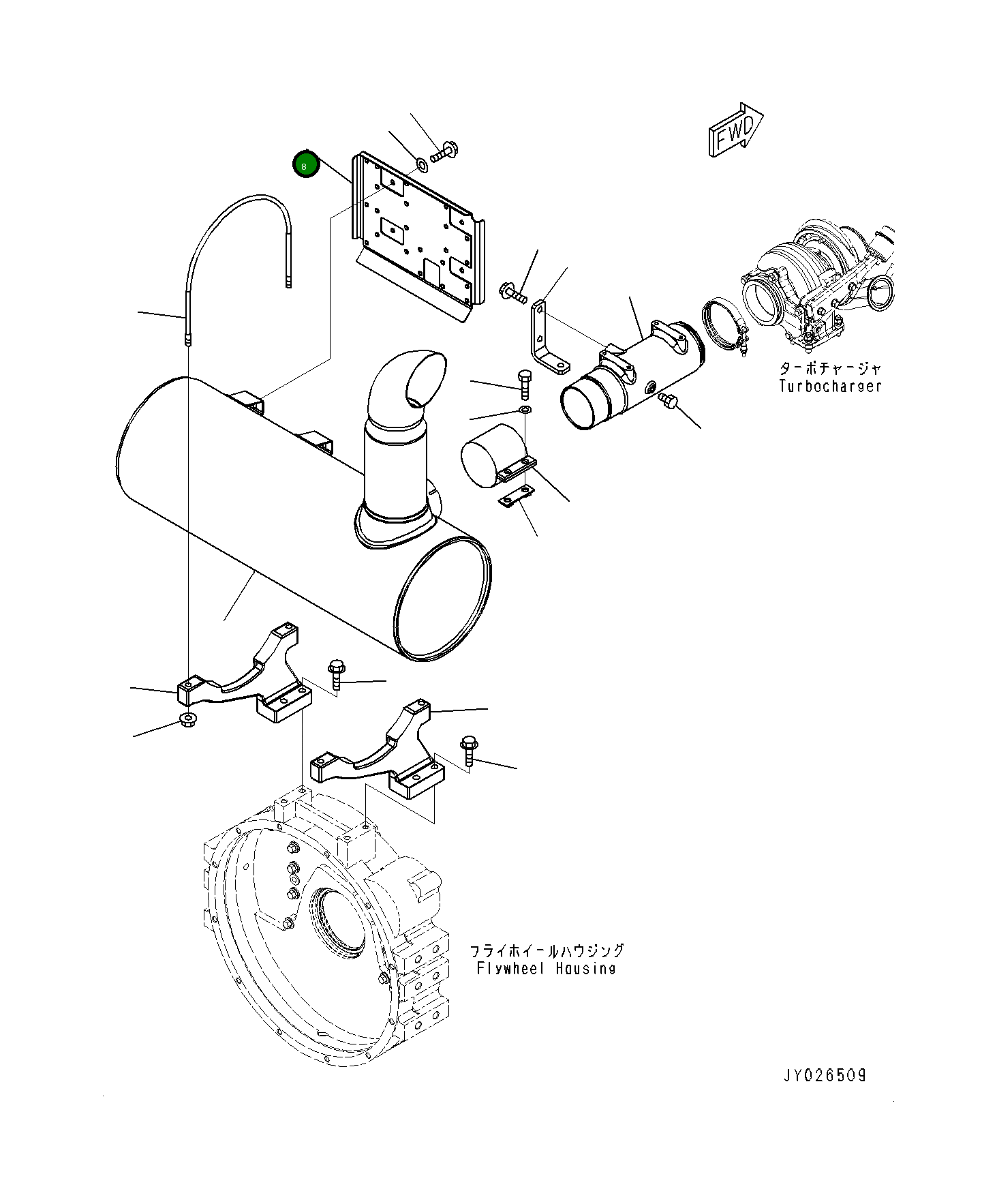 FWD

8

ターボチャージャ
Turbocharger

フライホイールハウジング
Flywheel Housing

JY026509