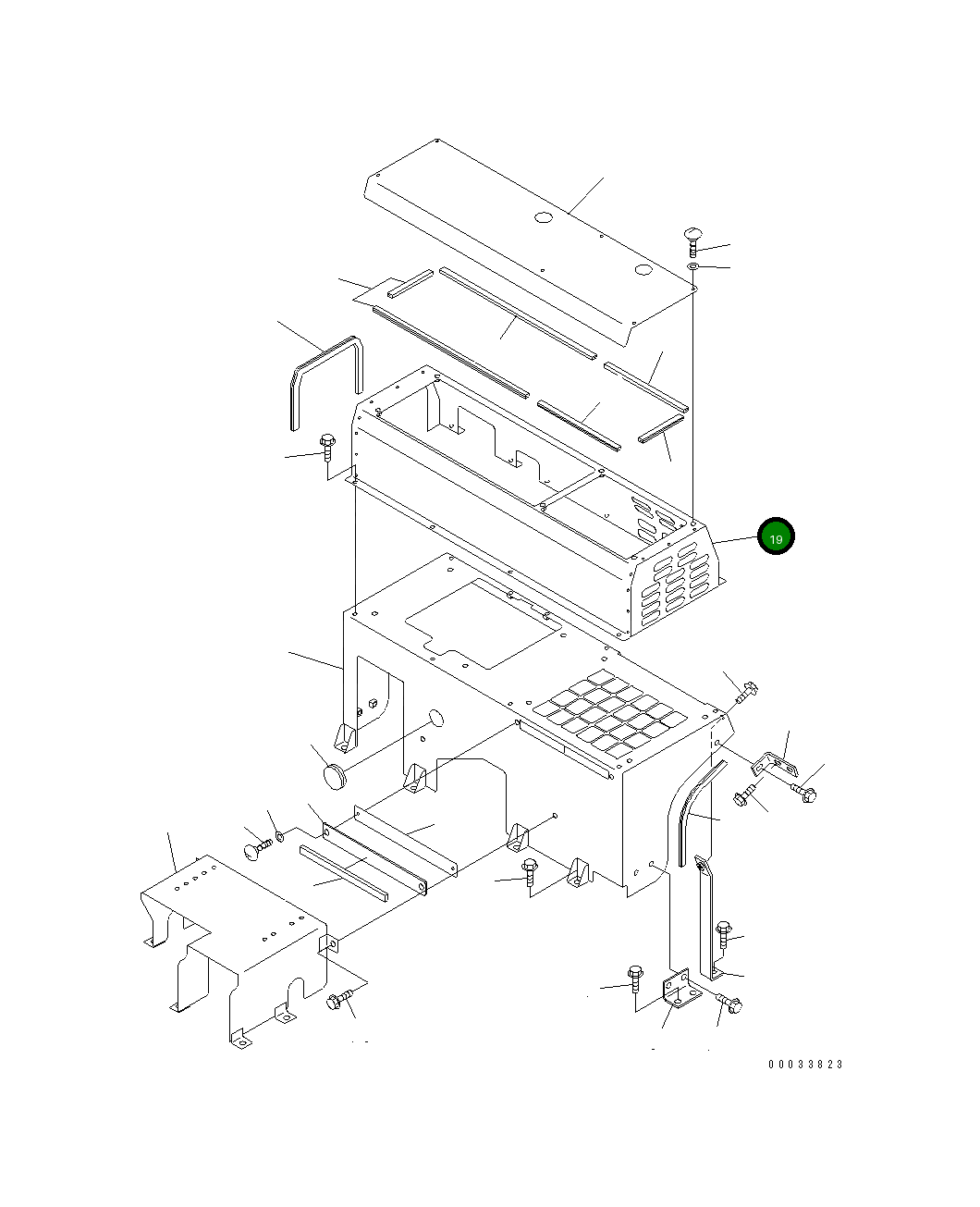 19

00033823