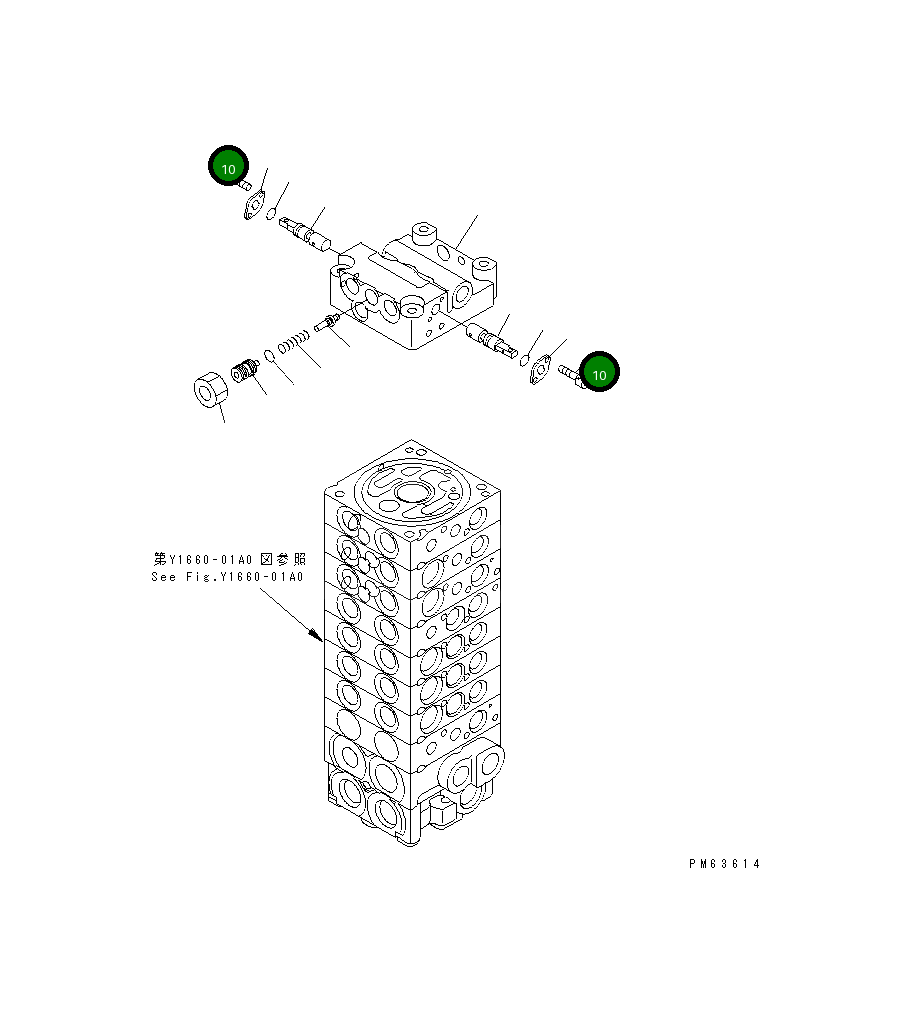 10

10

第Y1660-01A0 図参照
See Fig.Y1660-01A0

PM63614