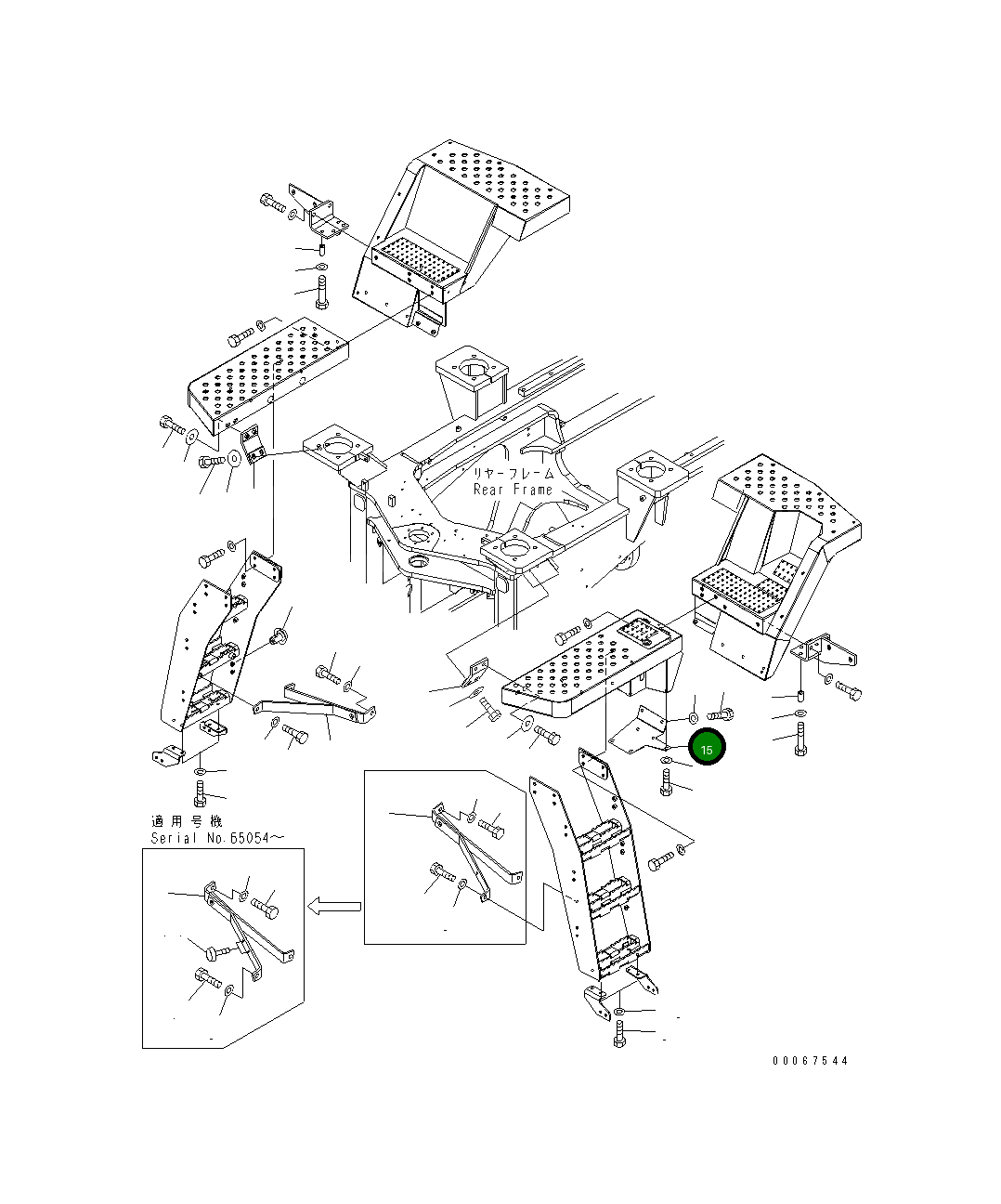 リヤーフレーム
Rear Frame

15

適用号機
Serial No.65054～

00067544