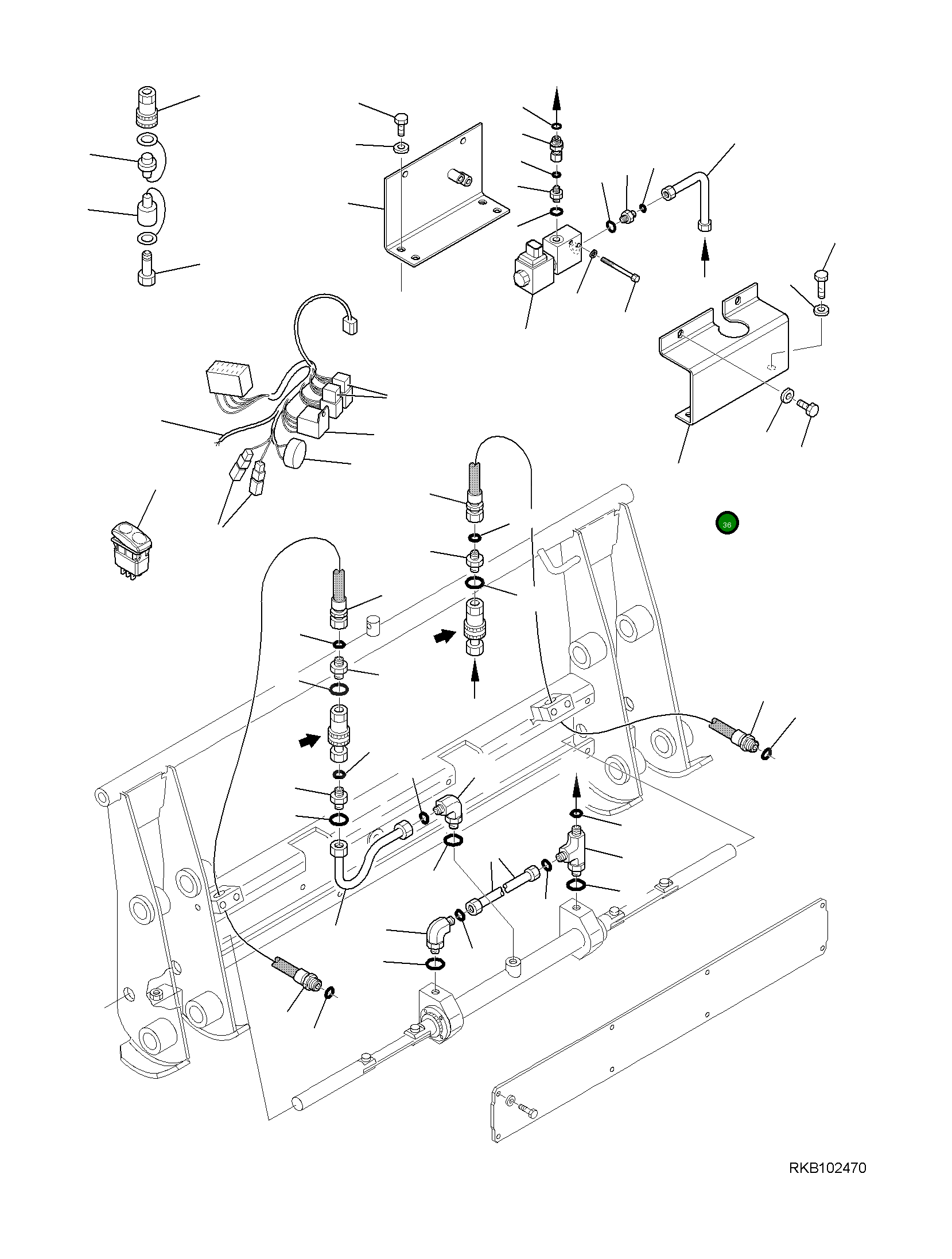 36

RKB102470