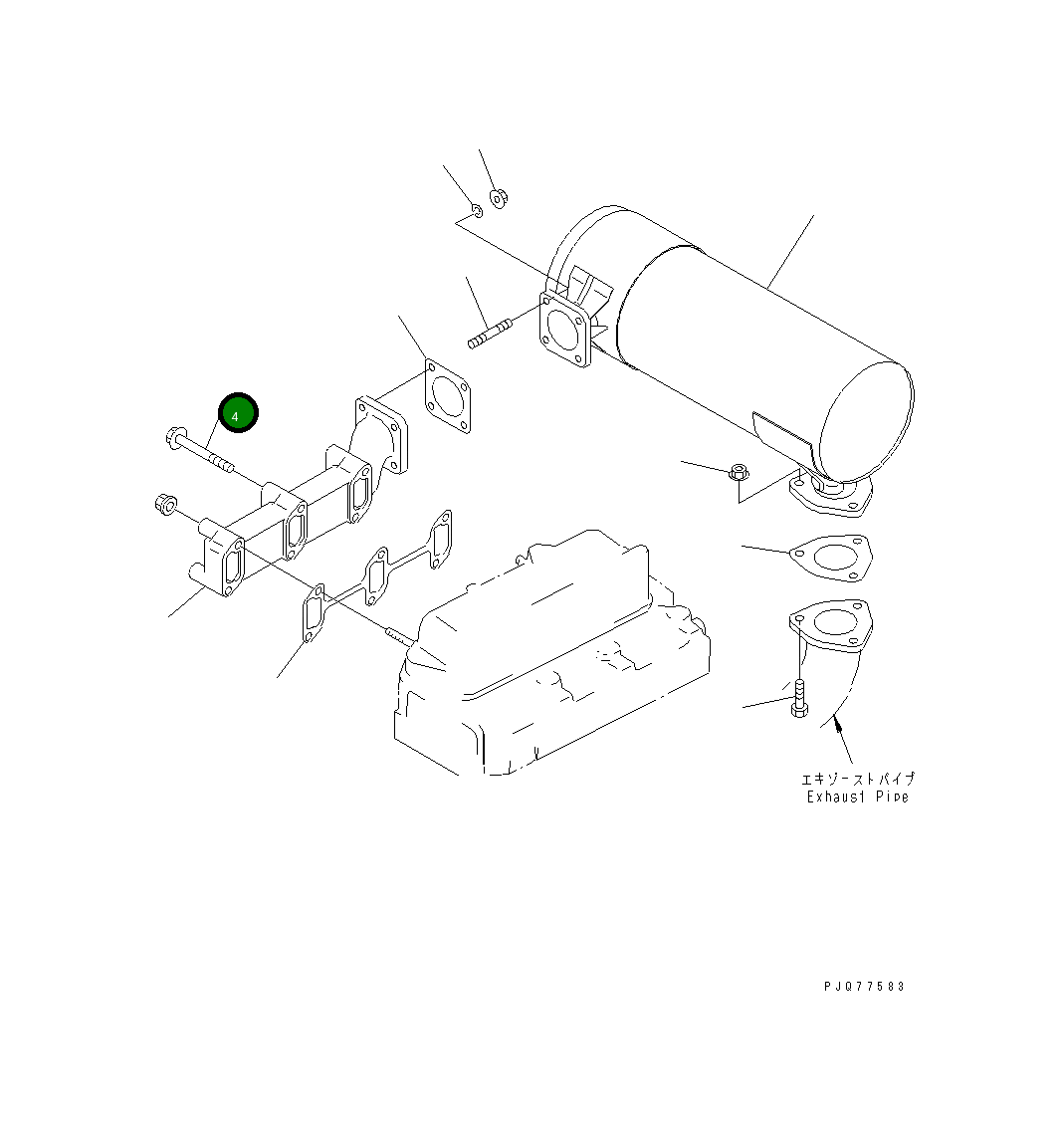 4

エキゾーストパイプ
Exhaust Pipe

PJQ77583