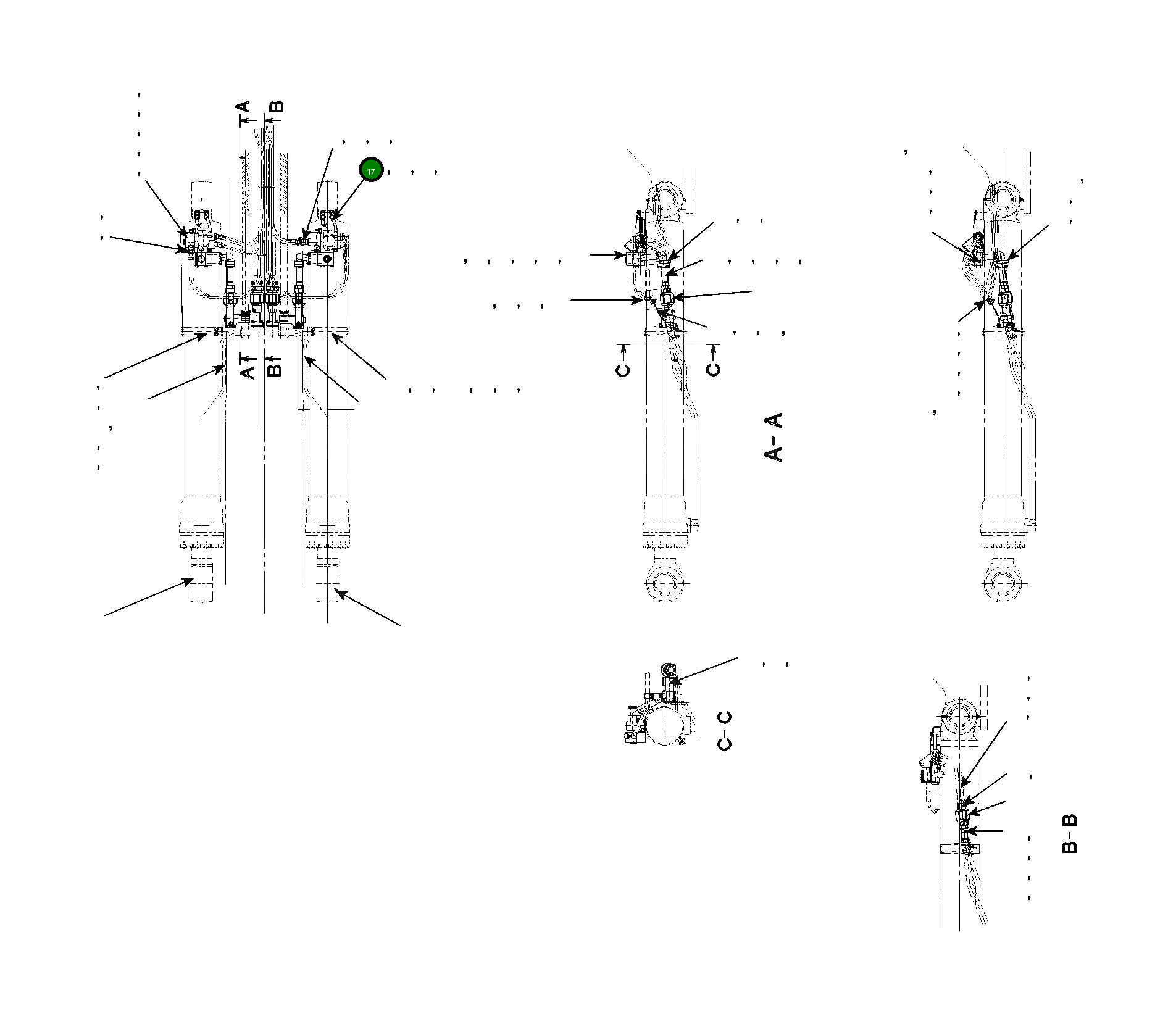 A
B
17
A
B
C
C
A-A
C-C
B-B