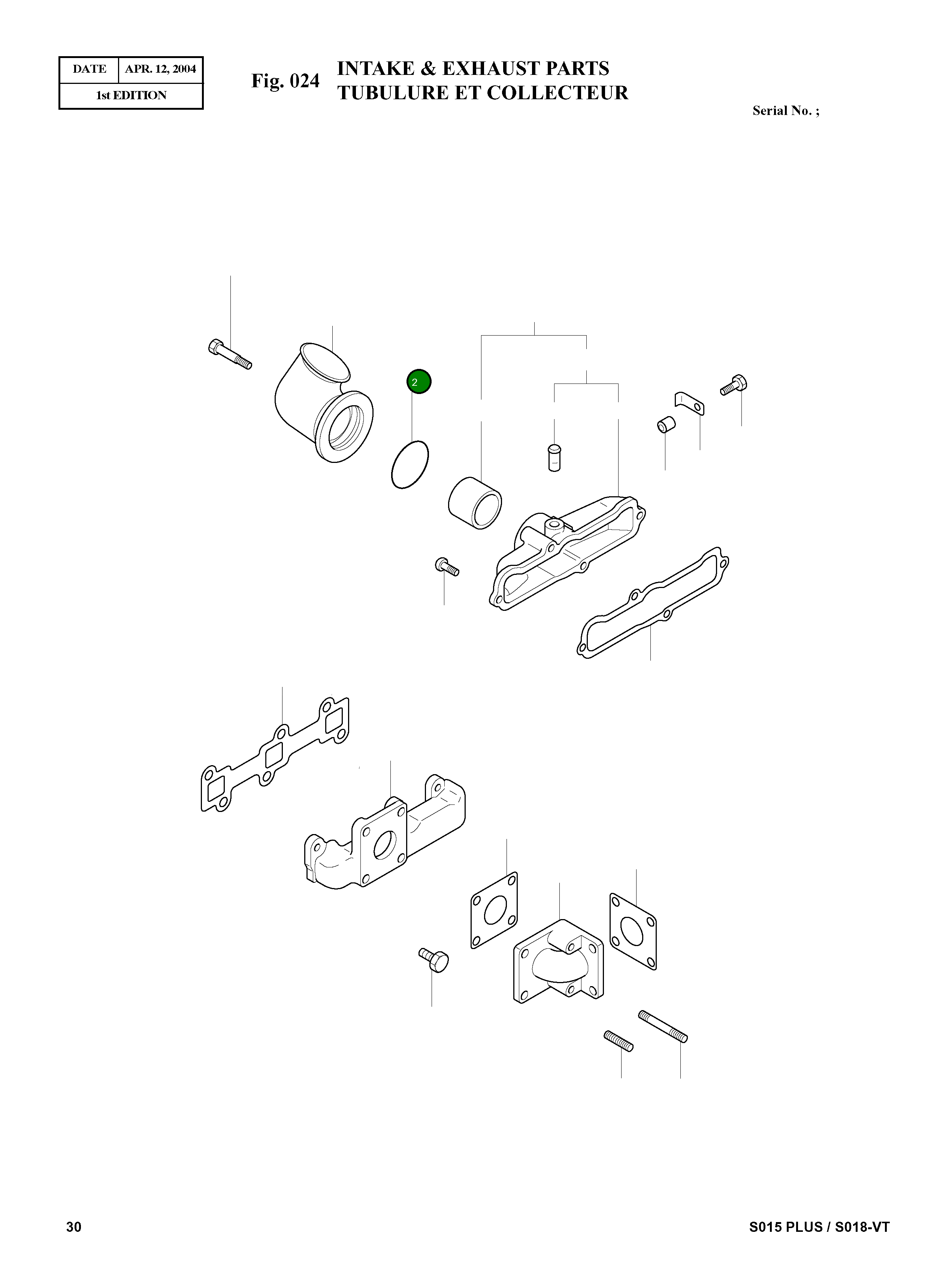 | DATE | APR. 12, 2004 |
|---|---|
| 1st EDITION | |

Fig. 024 INTAKE & EXHAUST PARTS
TUBULURE ET COLLECTEUR

Serial No. ;

2

30

S015 PLUS / S018-VT