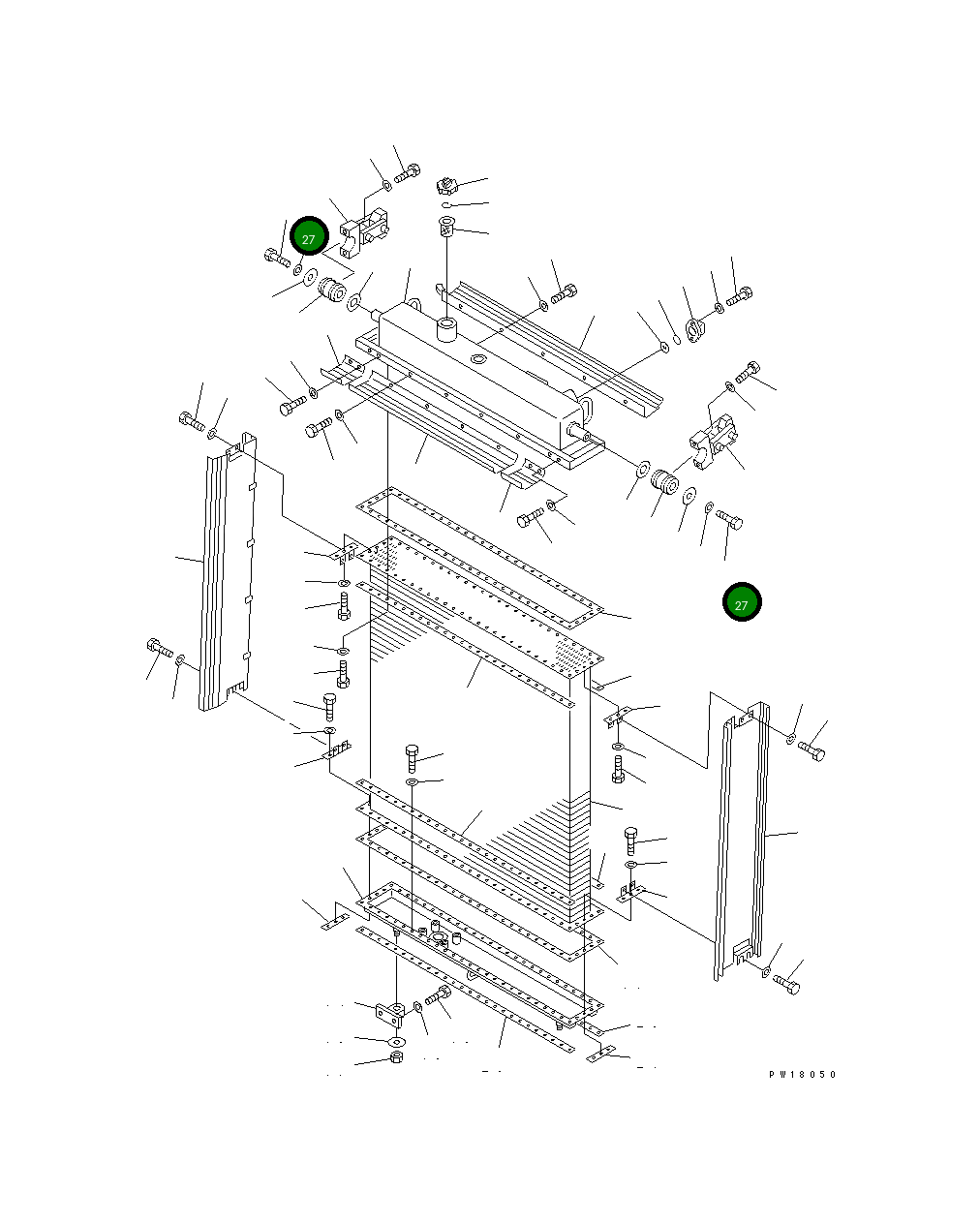 27

27

PW18050