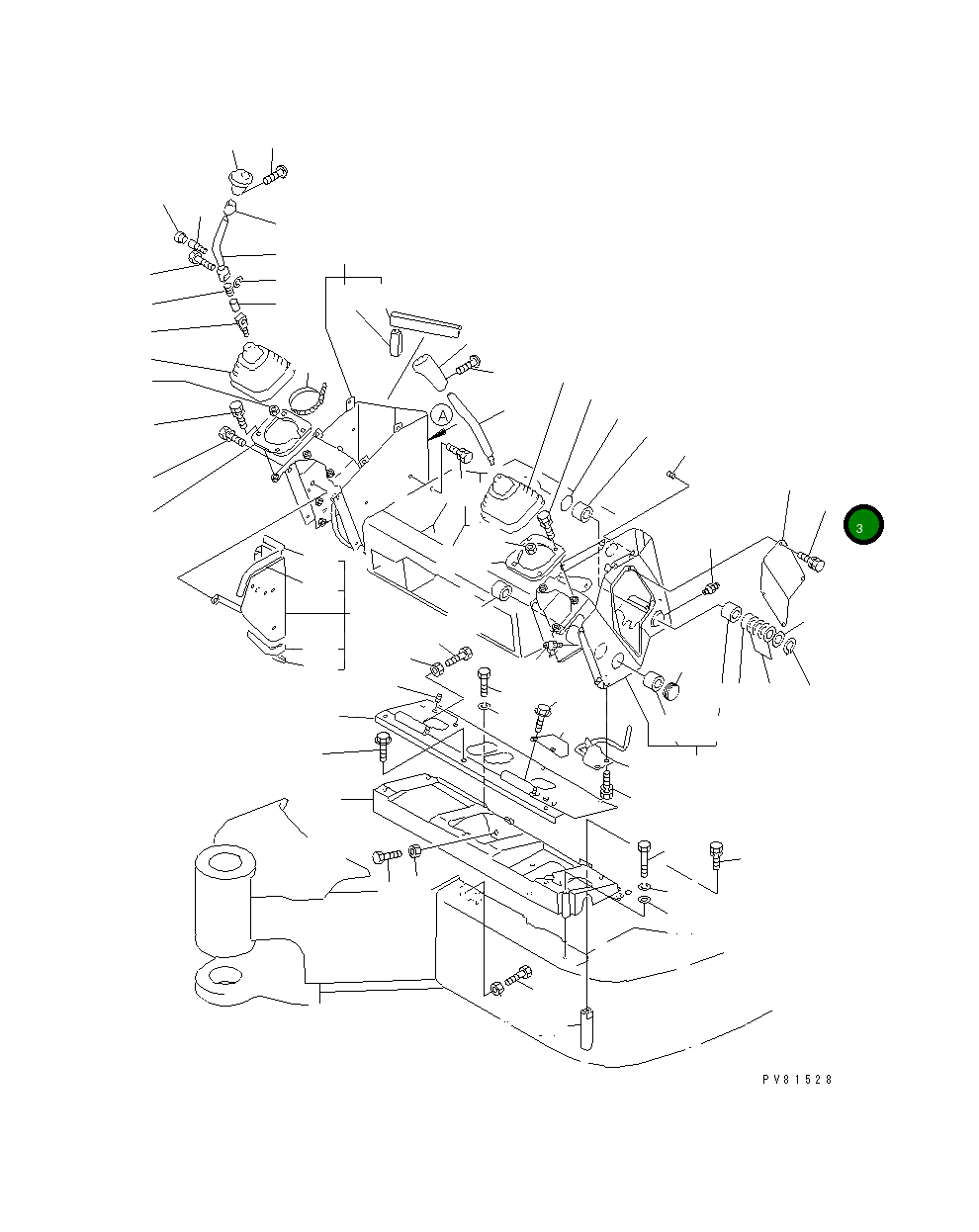 A

3

PV81528