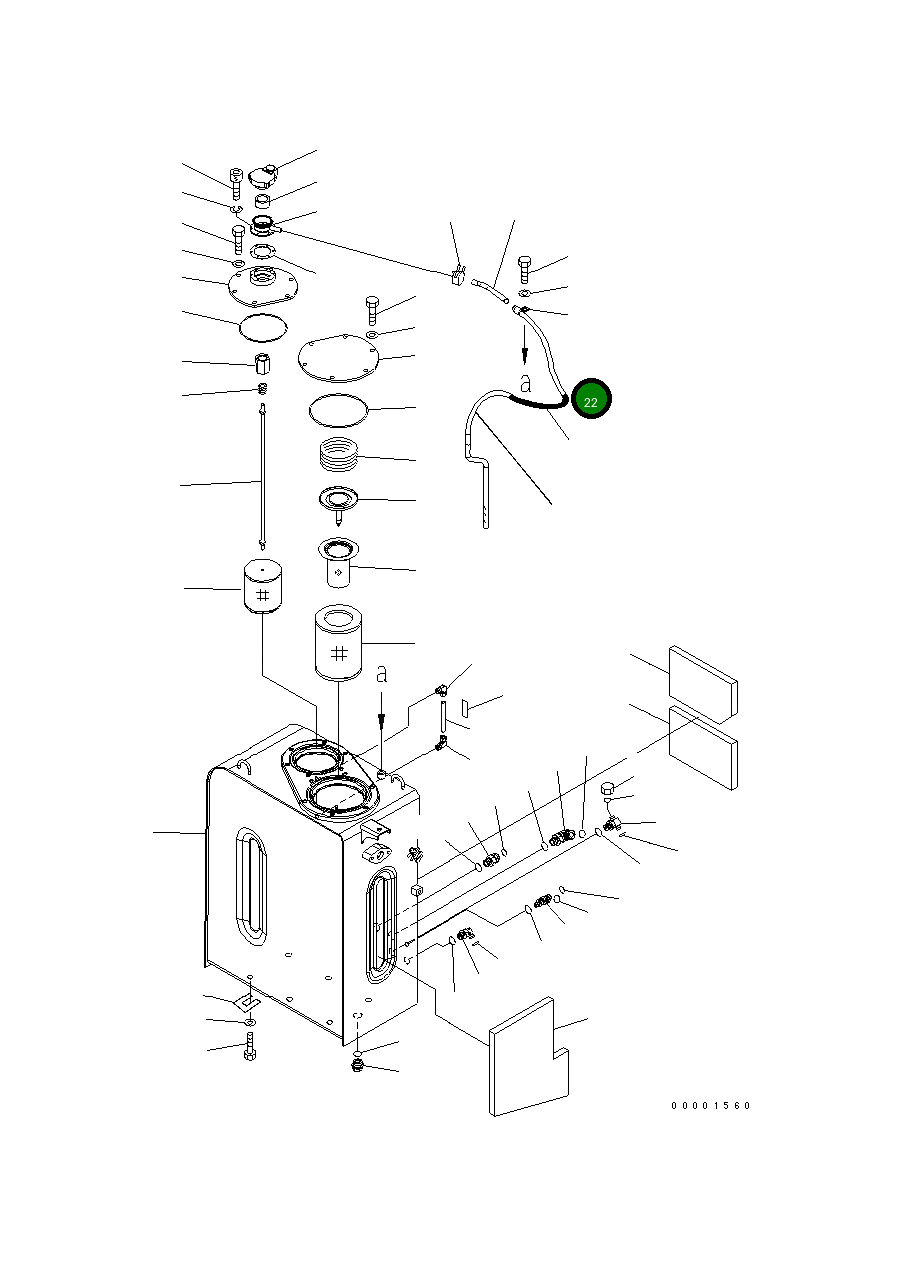 a
22
a
00001560