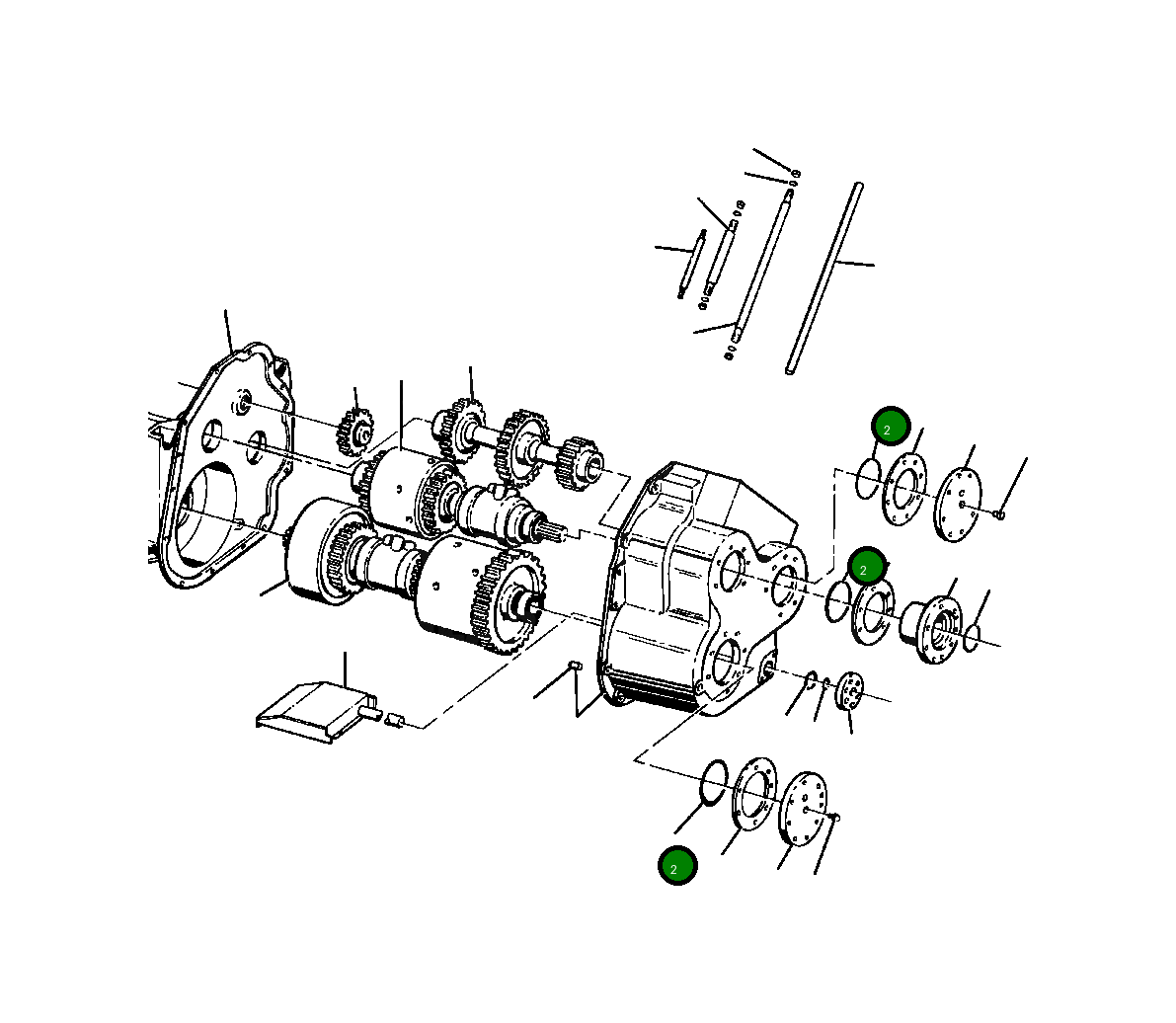 2
2
2