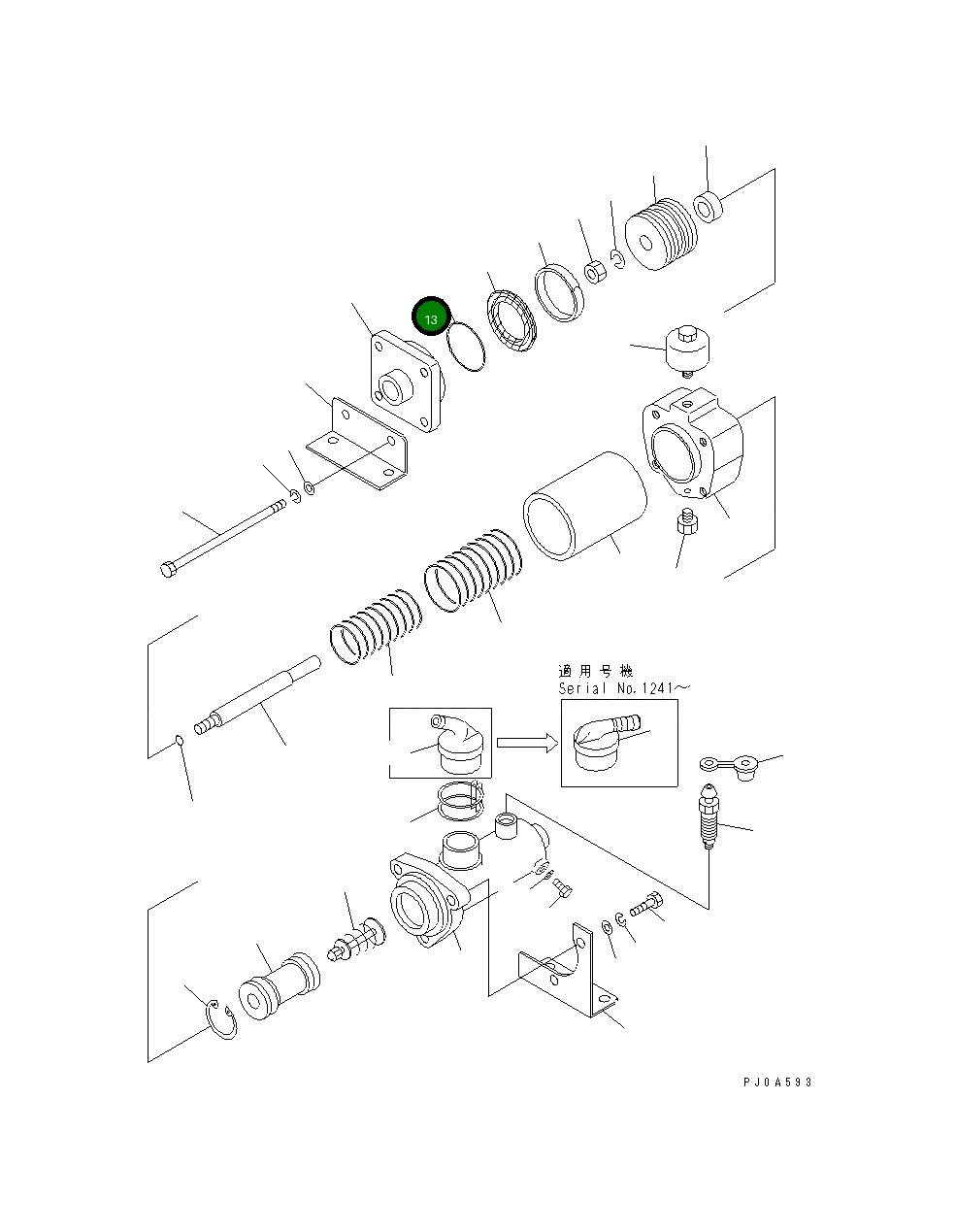 13

適用号機
Serial No.1241～

PJ0A593