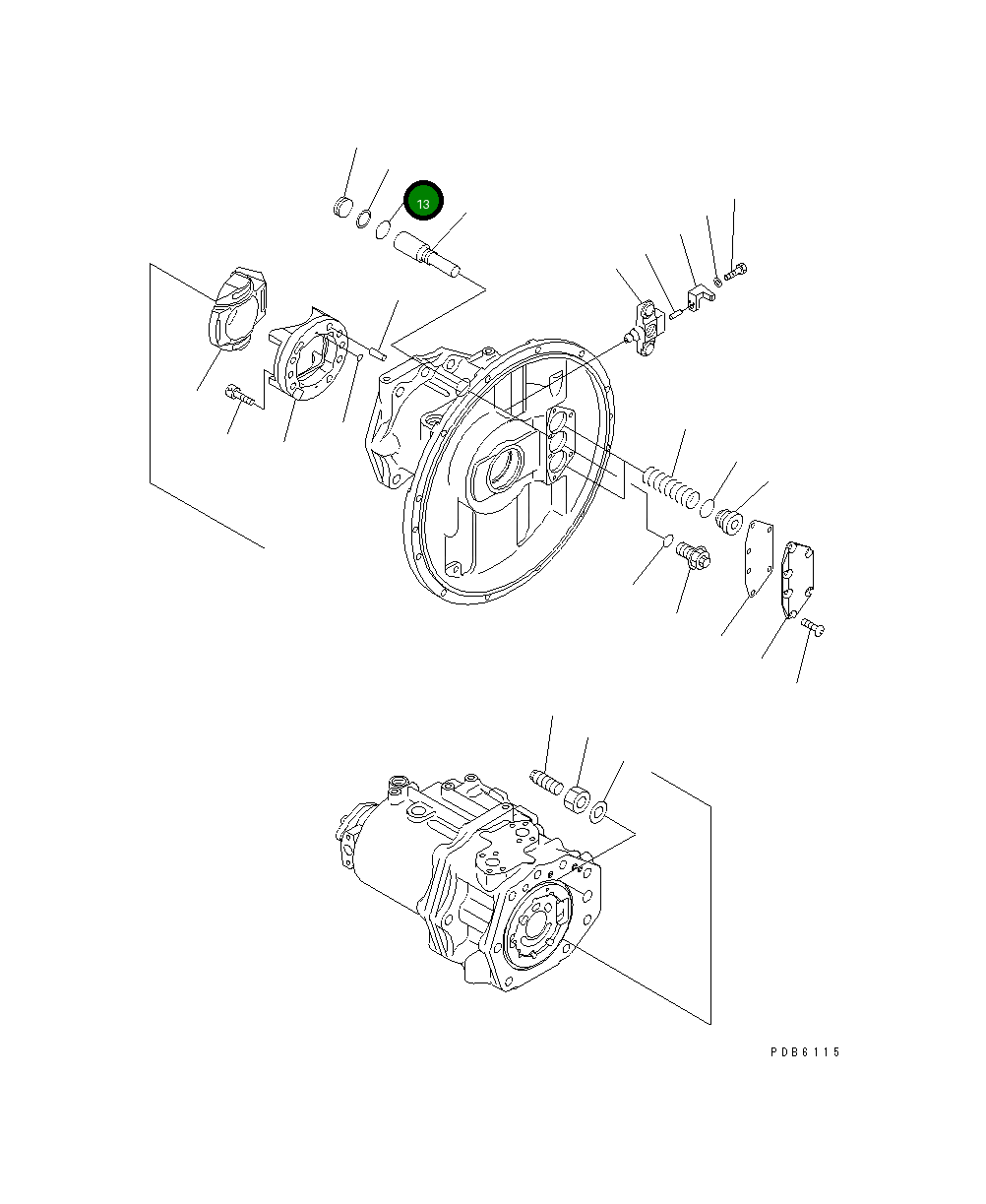 13

PDB6115