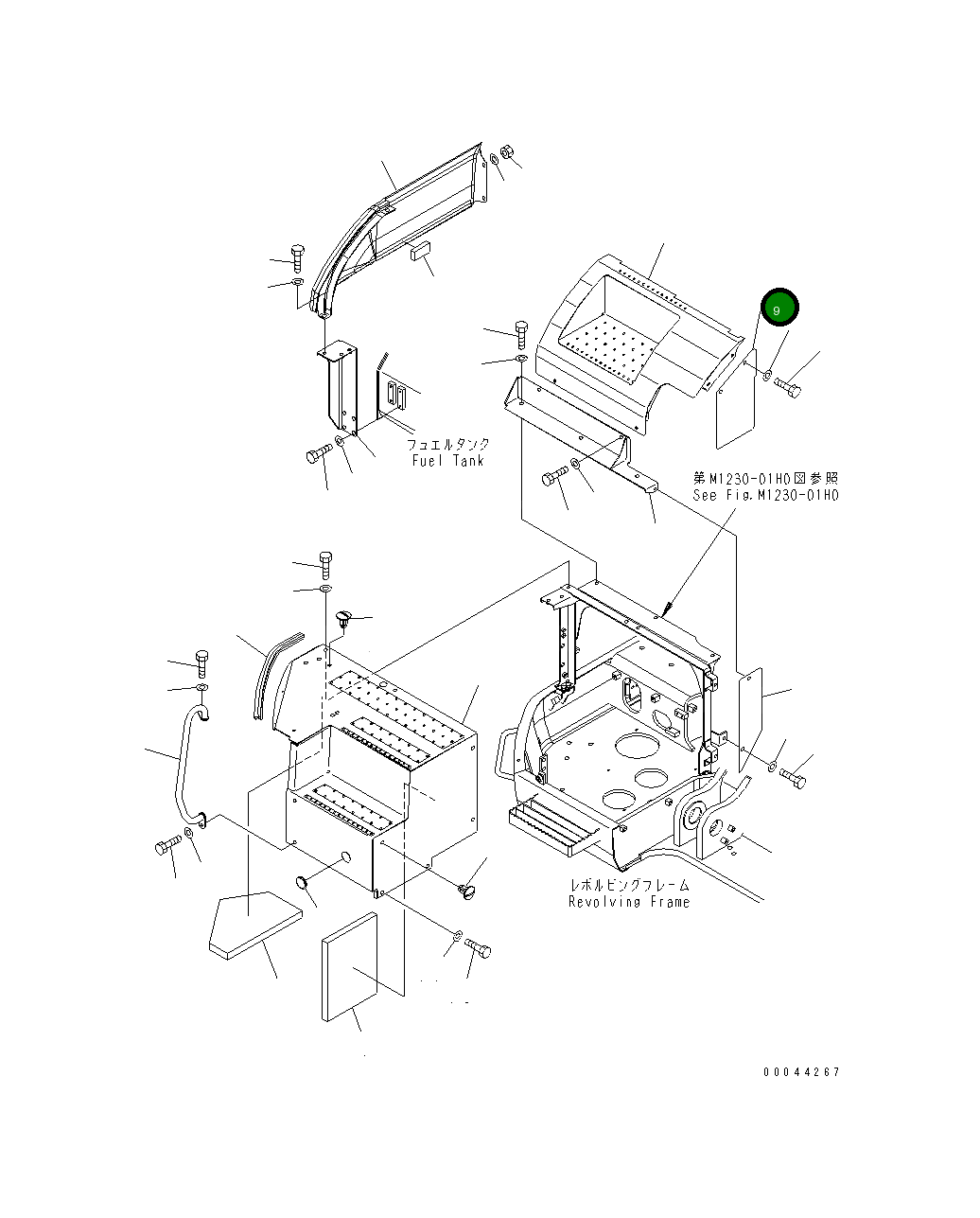 9

フュエルタンク
Fuel Tank

第M1230-01H0図参照
See Fig.M1230-01H0

レボルビングフレーム
Revolving Frame

00044267